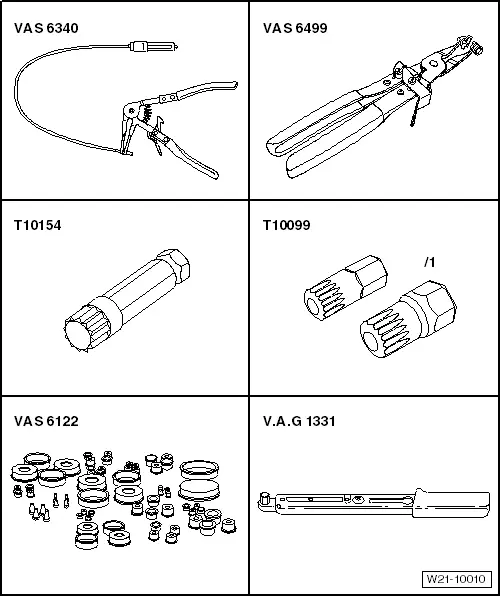 VAS 6340

VAS 6499

T10154

T10099

/1

VAS 6122

V.A.G 1331

W21-10010