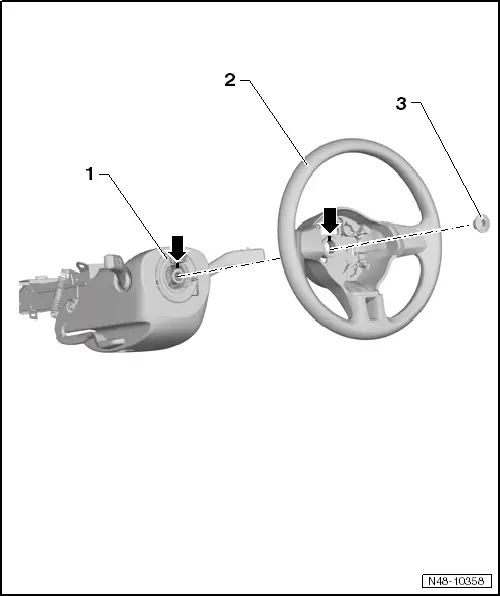 2
3
1
N48-10358