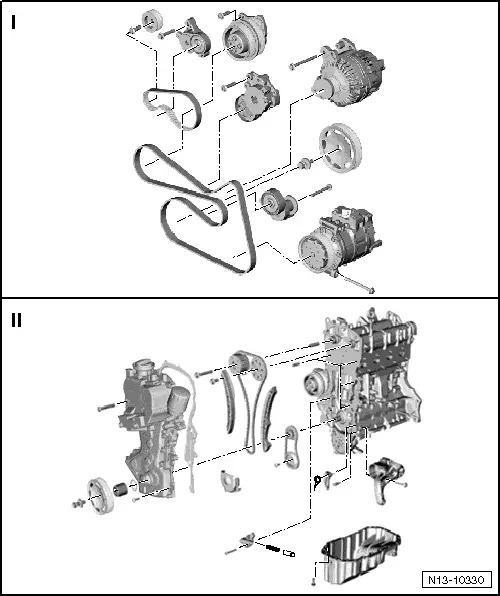 I

II

N13-10330