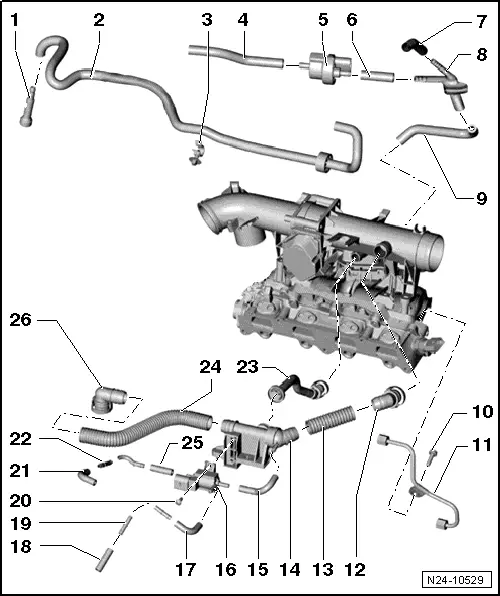 1 2 3 4 5 6 7 8 9 26 24 23 10 11 22 25 21 20 19 18 17 16 15 14 13 12

N24-10529