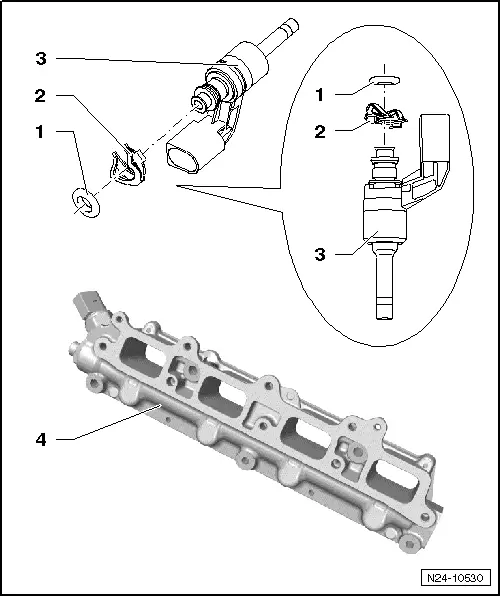 3
2
1
1
2
3
4
N24-10530