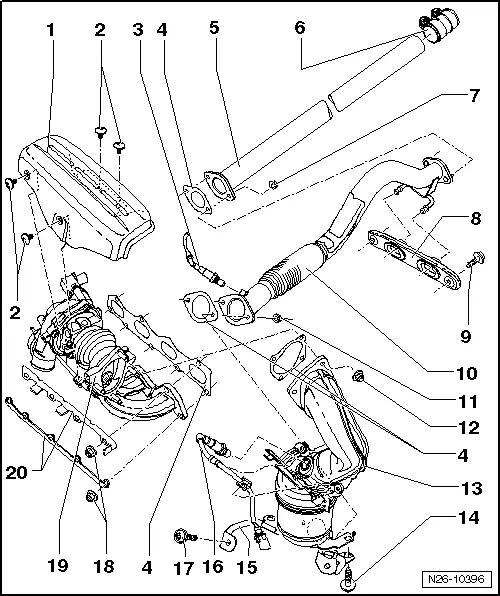 1
2
3
4
5
6
7
8
9
10
11
12
4
13
14
2
20
19
18
4
17
16
15
N26-10396