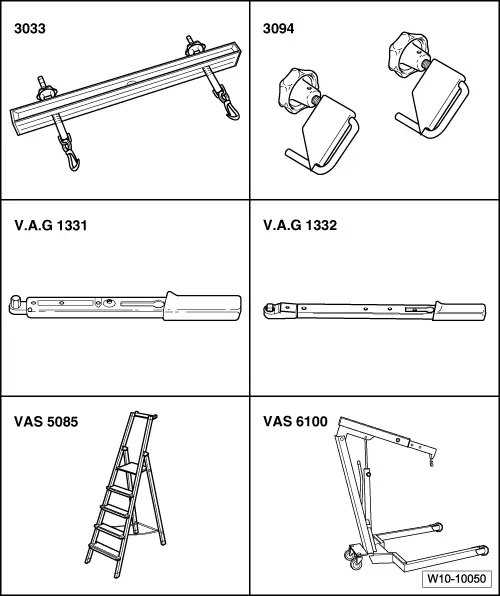 3033

3094

V.A.G 1331

V.A.G 1332

VAS 5085

VAS 6100

W10-10050