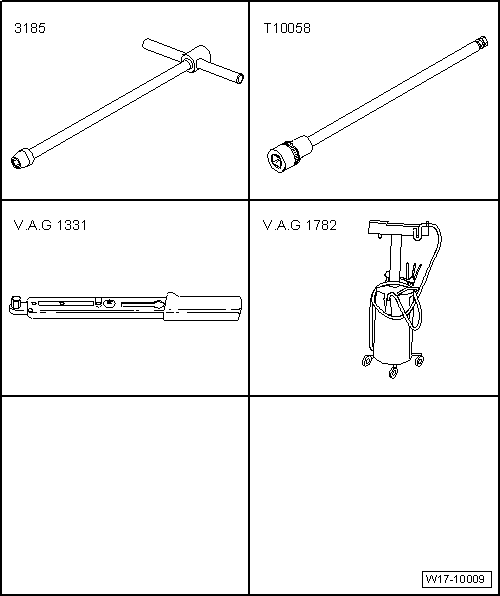 3185

T10058

V.A.G 1331

V.A.G 1782

W17-10009