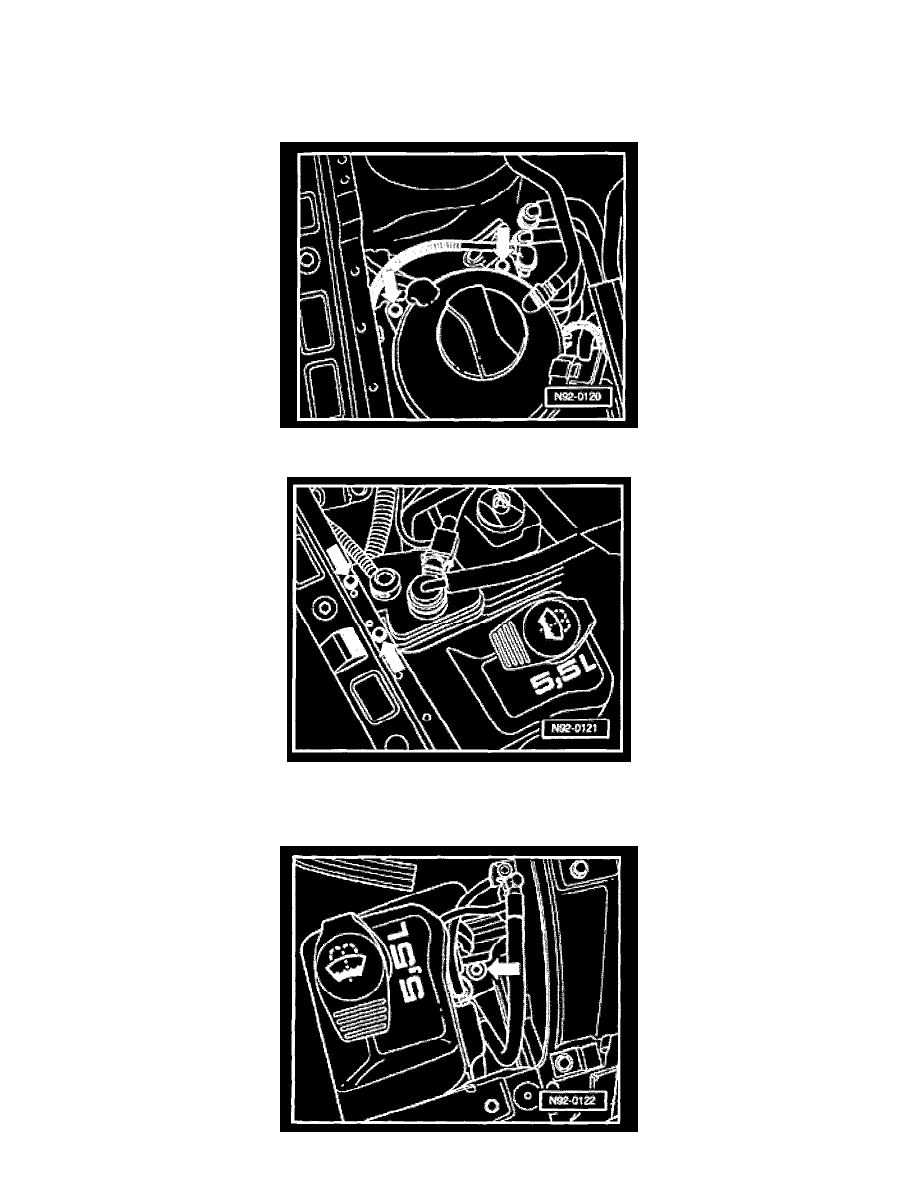 N92-0120

5,5L

N92-0121

5,5L

N92-0122