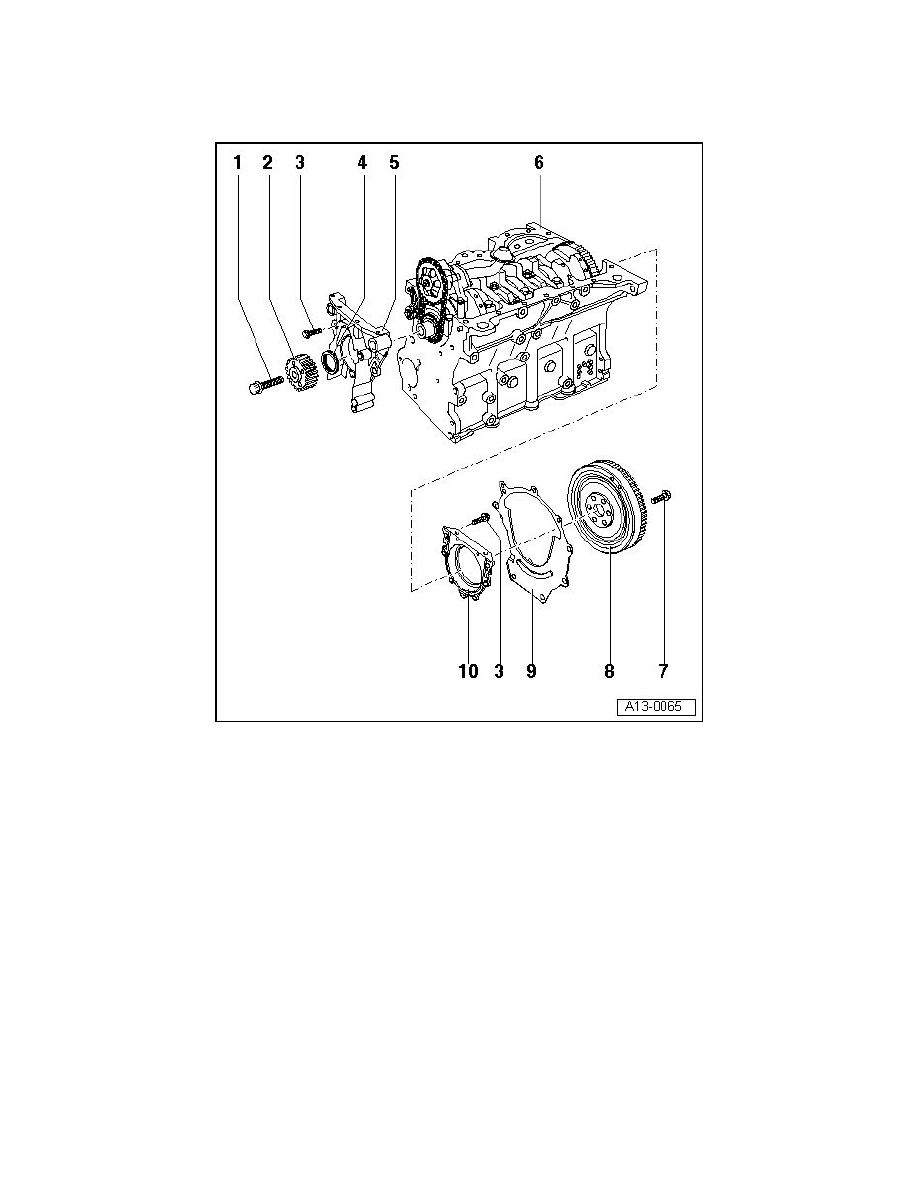 1 2 3 4 5 6

10 3 9 8 7

A13-0065