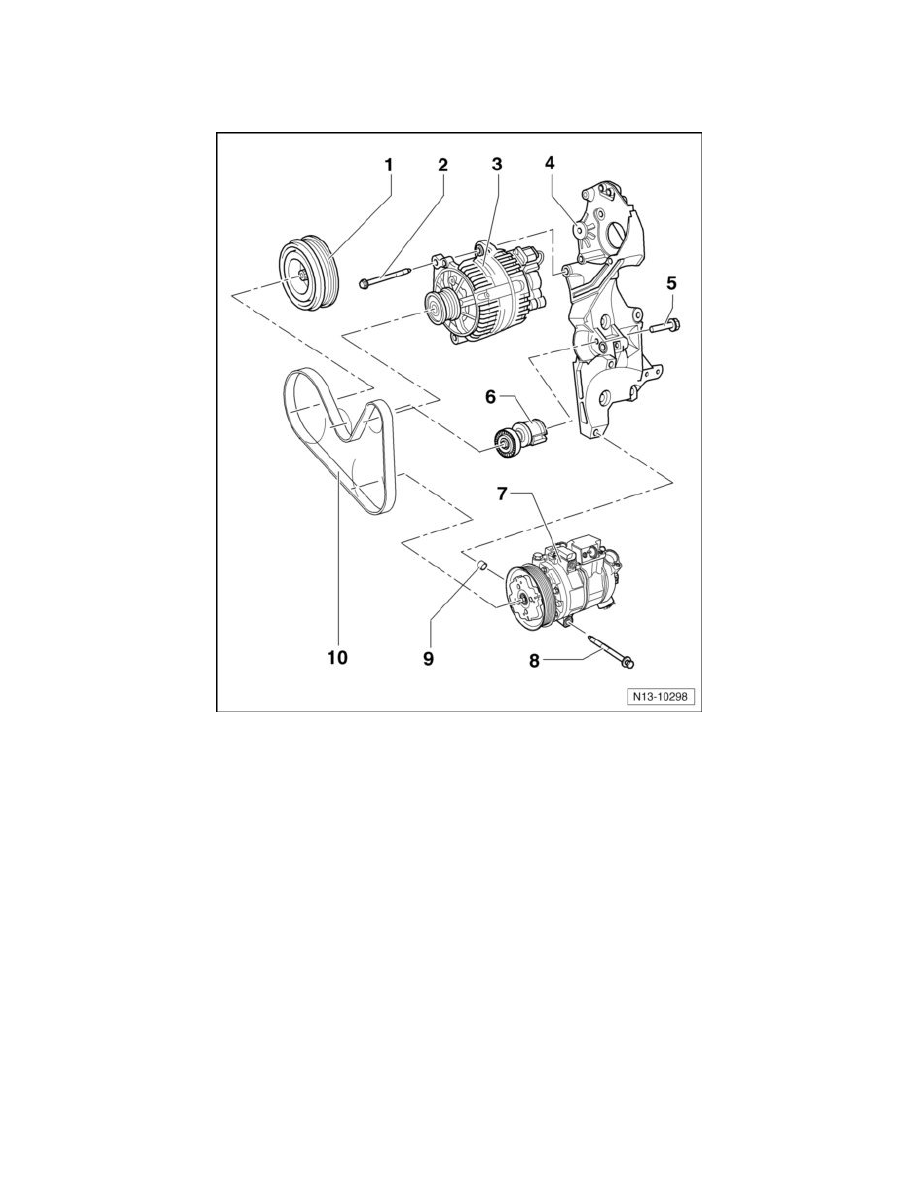 1
2
3
4
5
6
7
10
9
8
N13-10298