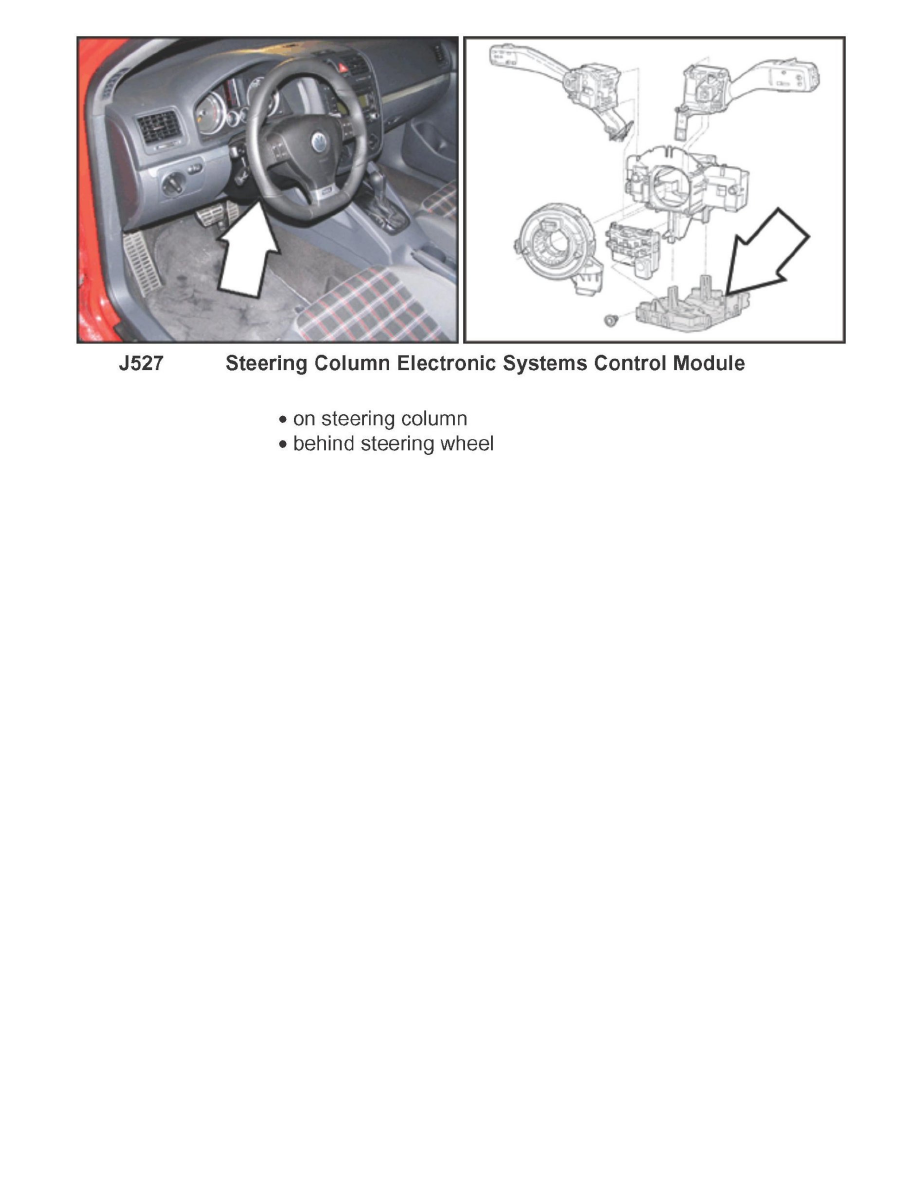 J527 Steering Column Electronic Systems Control Module

• on steering column
• behind steering wheel