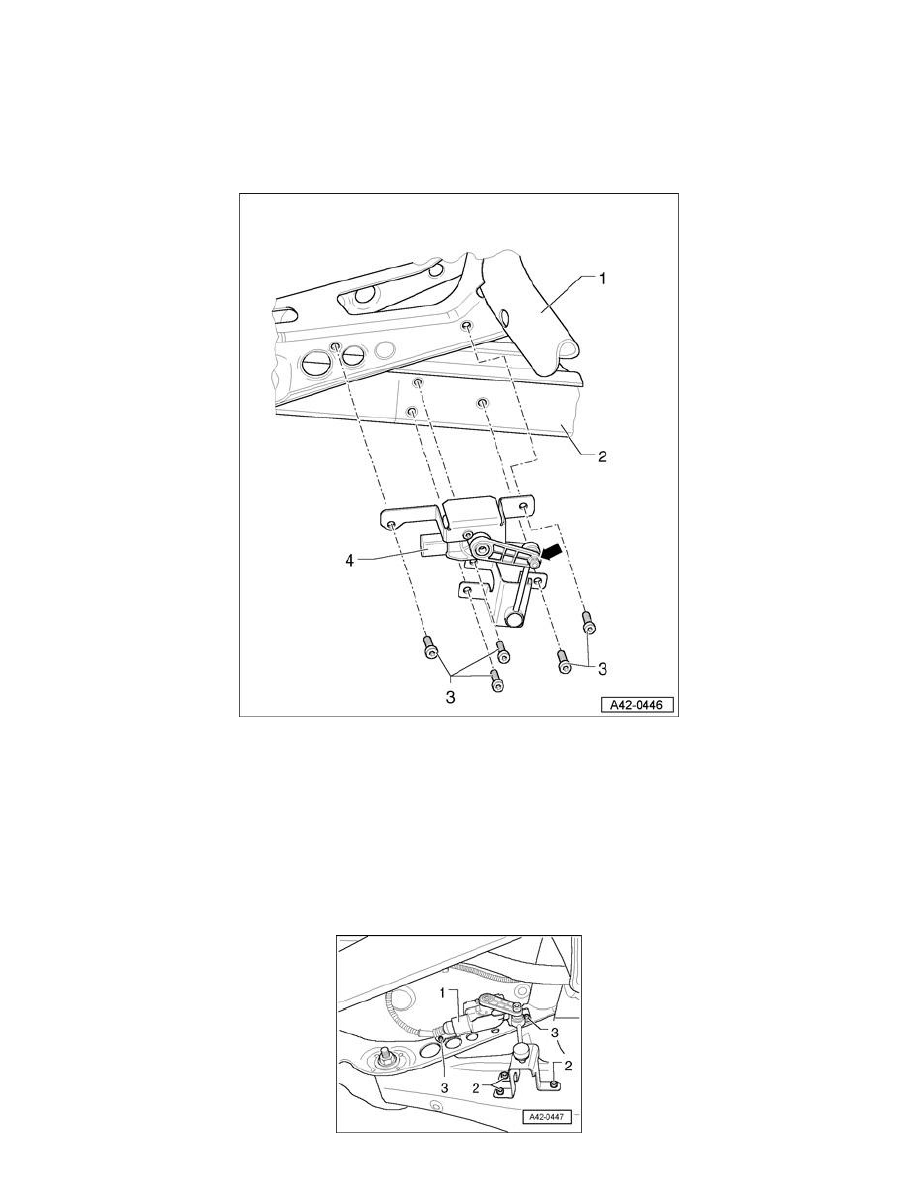 1

2

4

3

3

A42-0446

1

3

3

2

2

A42-0447