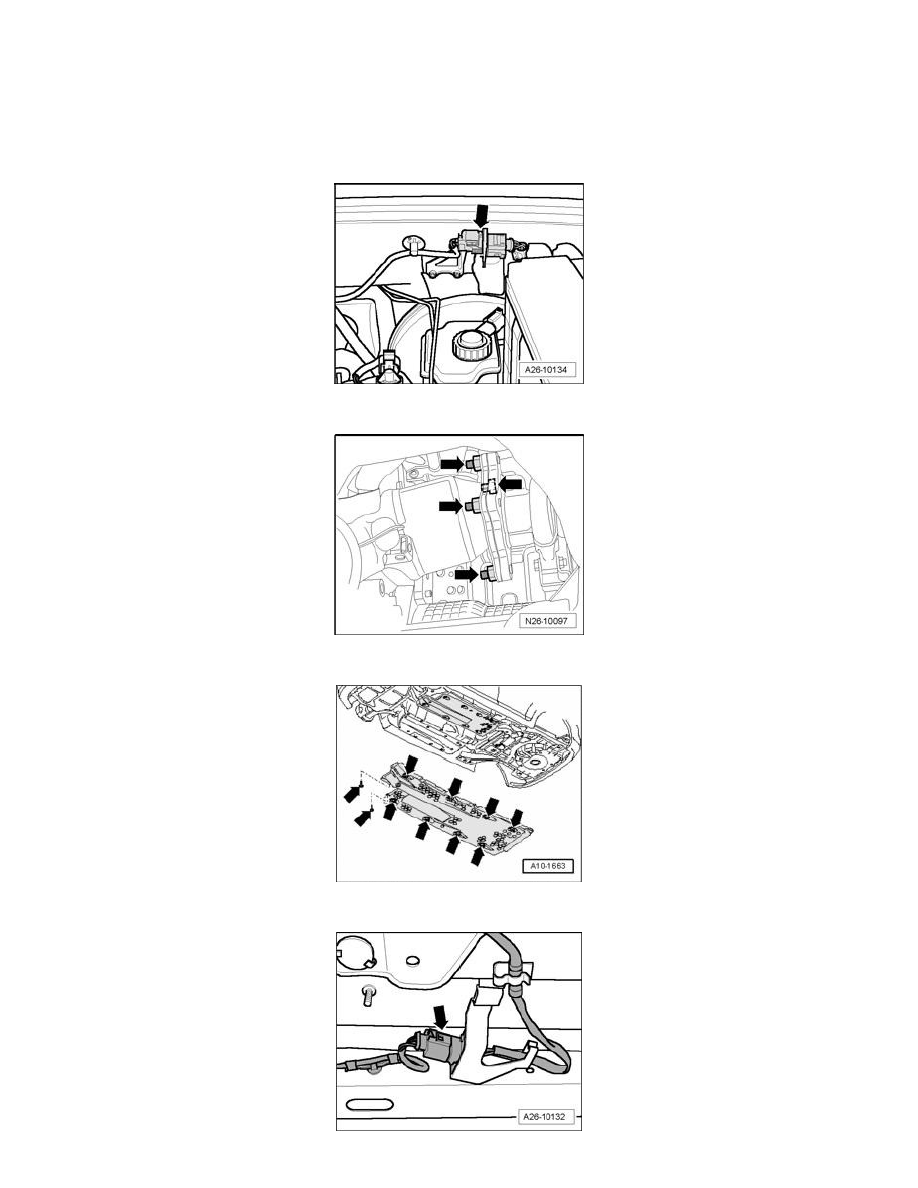 A26-10134

N26-10097

A10-1663

A26-10132