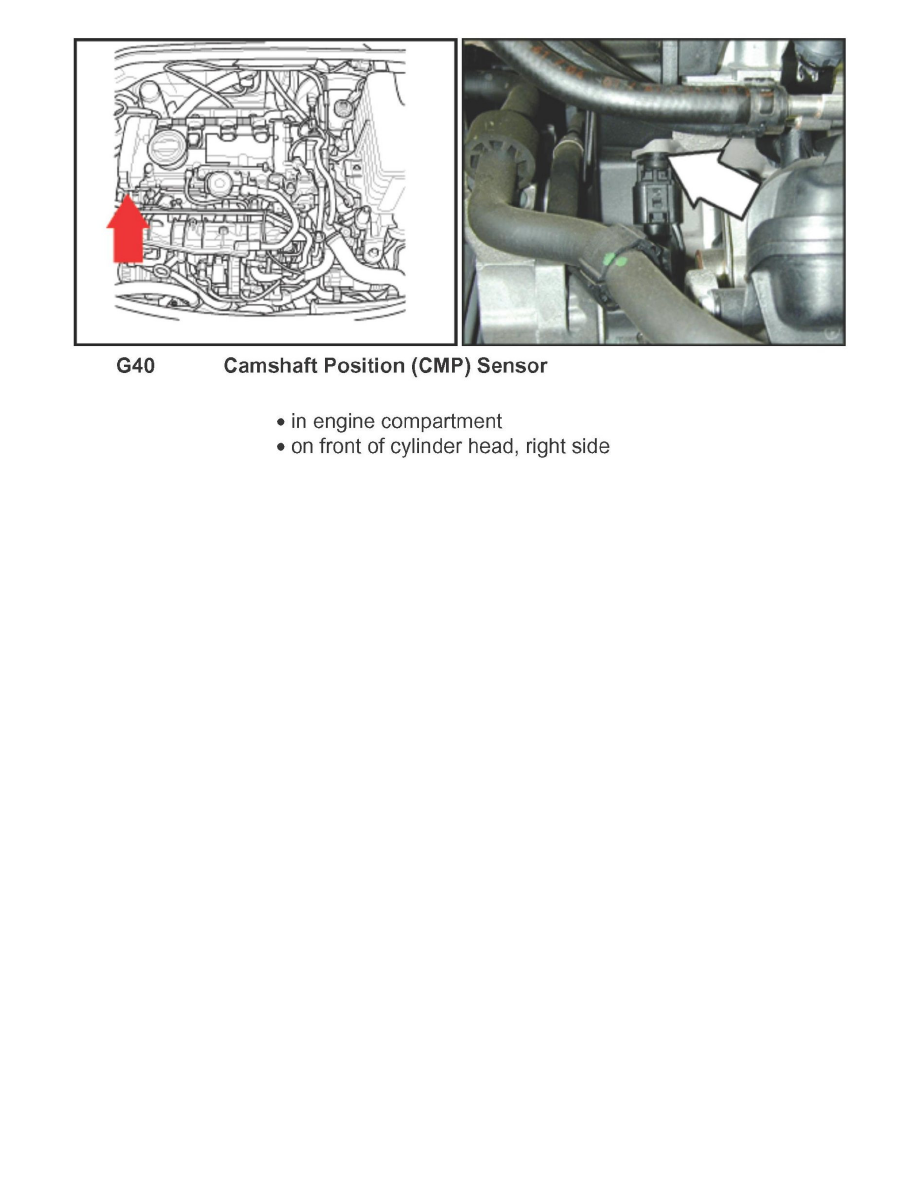 G40 Camshaft Position (CMP) Sensor

• in engine compartment
• on front of cylinder head, right side