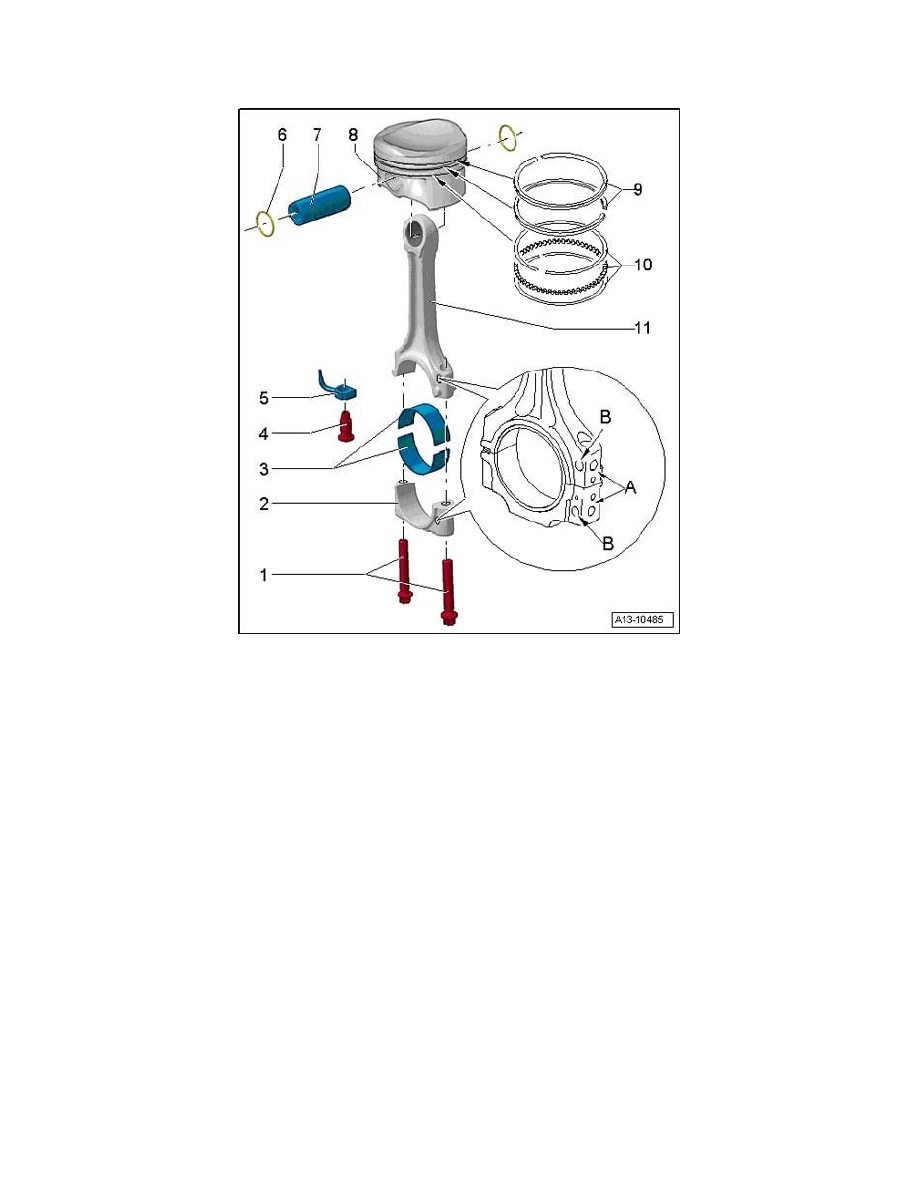 6
7
8
9
10
11
5
4
3
2
1
B
A
B
A13-10485