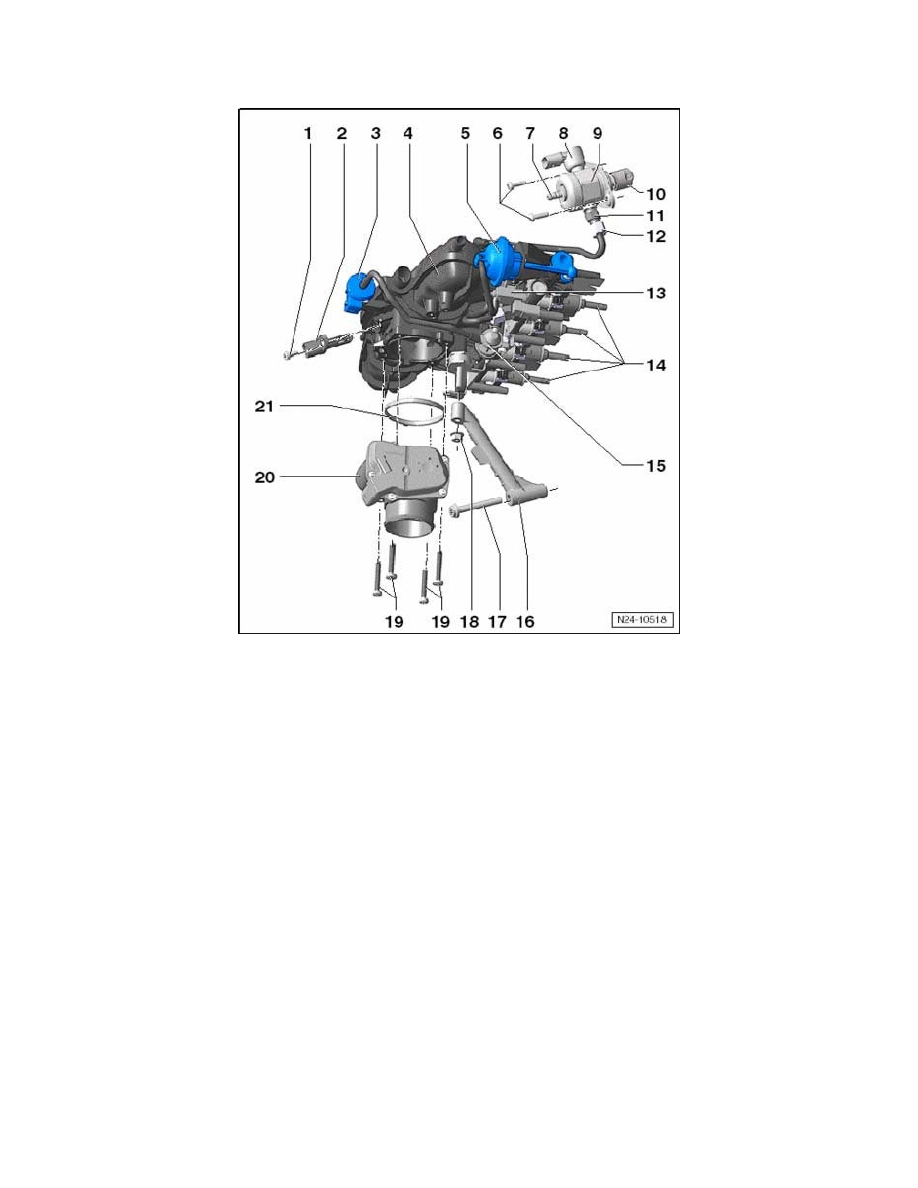 1 2 3 4 5 6 7 8 9
10
11
12
13
14
15
21
20
19 19 18 17 16
N24-10518