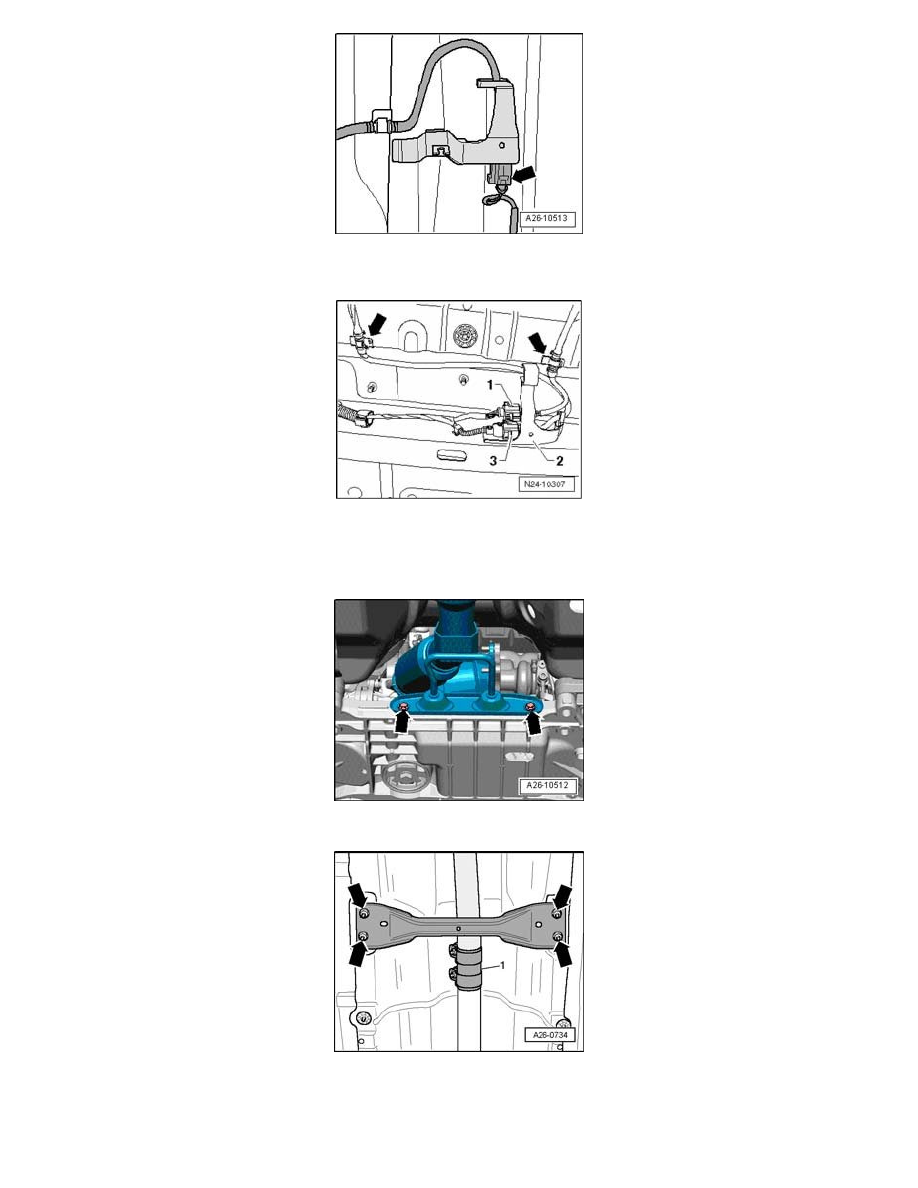 A26-10513

1
3
2
N24-10307

A26-10512

1
A26-0734