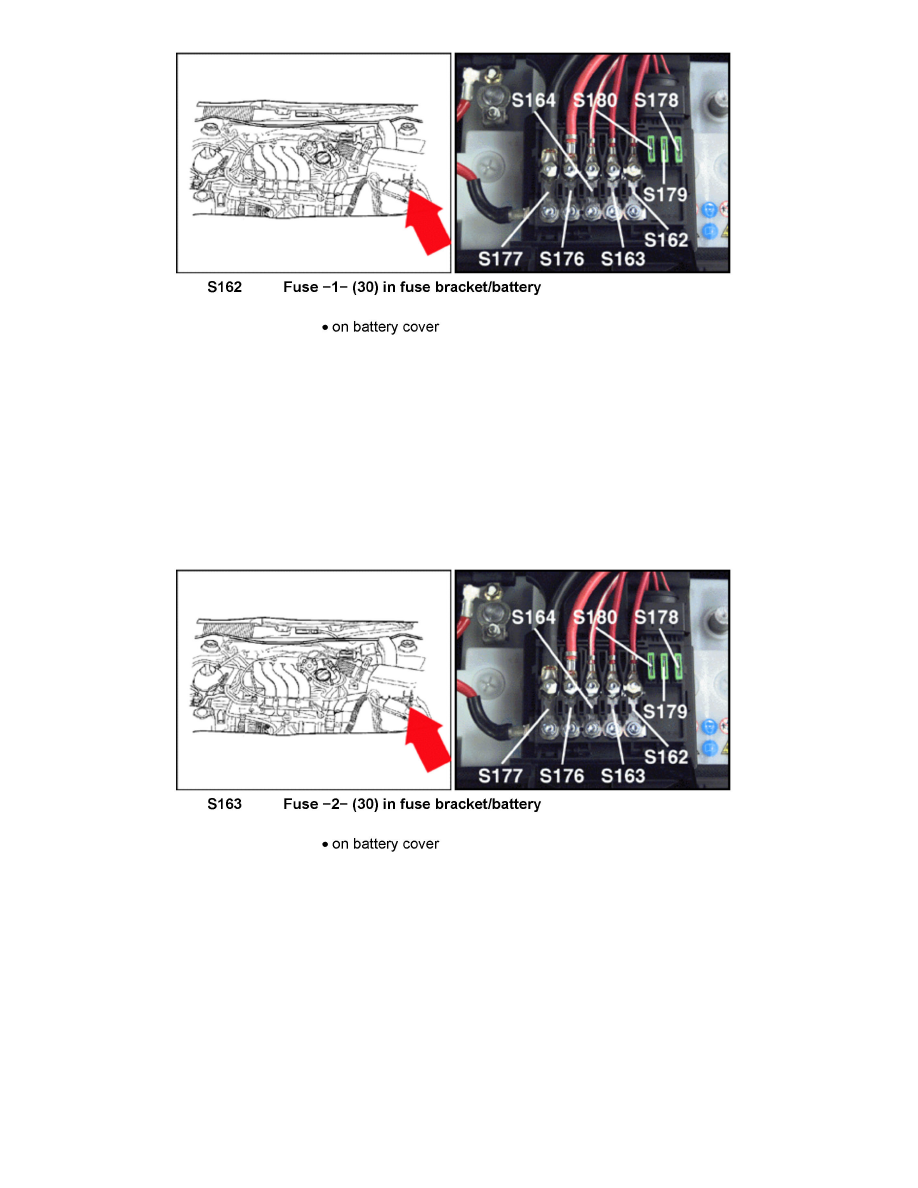 S164 S180 S178
S179
S162
S177 S176 S163

S162 Fuse −1− (30) in fuse bracket/battery

• on battery cover

S164 S180 S178
S179
S162
S177 S176 S163

S163 Fuse −2− (30) in fuse bracket/battery

• on battery cover