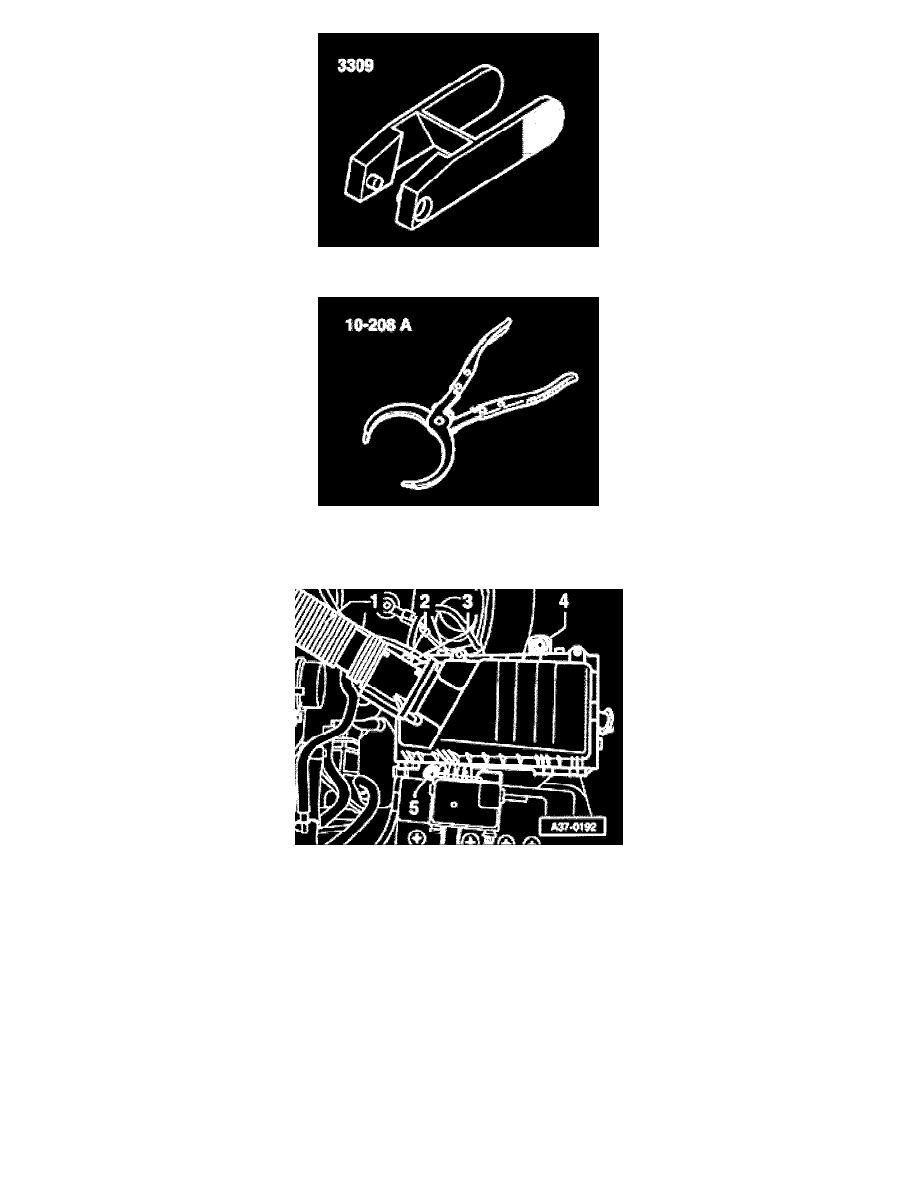 3309

10-208 A

1
2
3
4
5
A37-0192