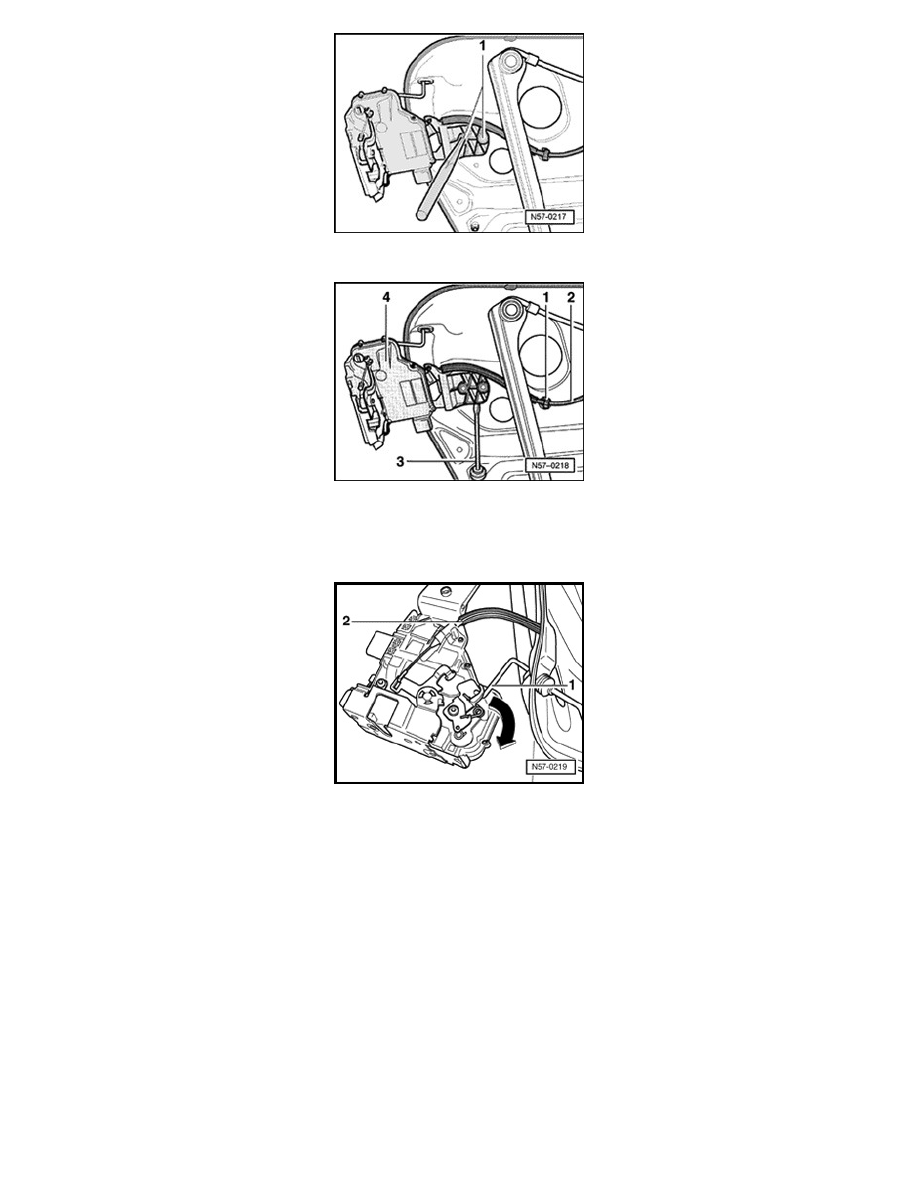 1

N57-0217

4

1

2

3

N57-0218

2

1

N57-0219