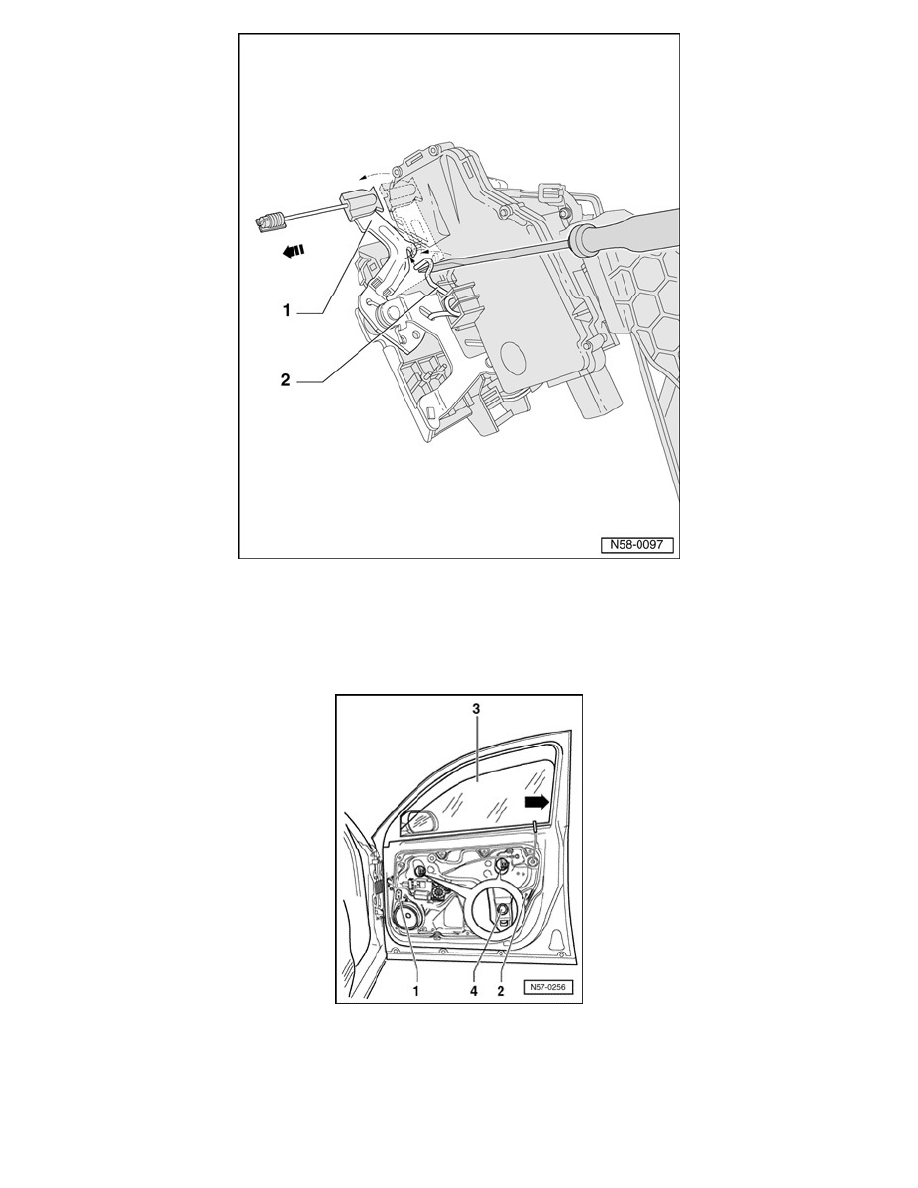 1
2
N58-0097

3
1
4
2
N57-0256