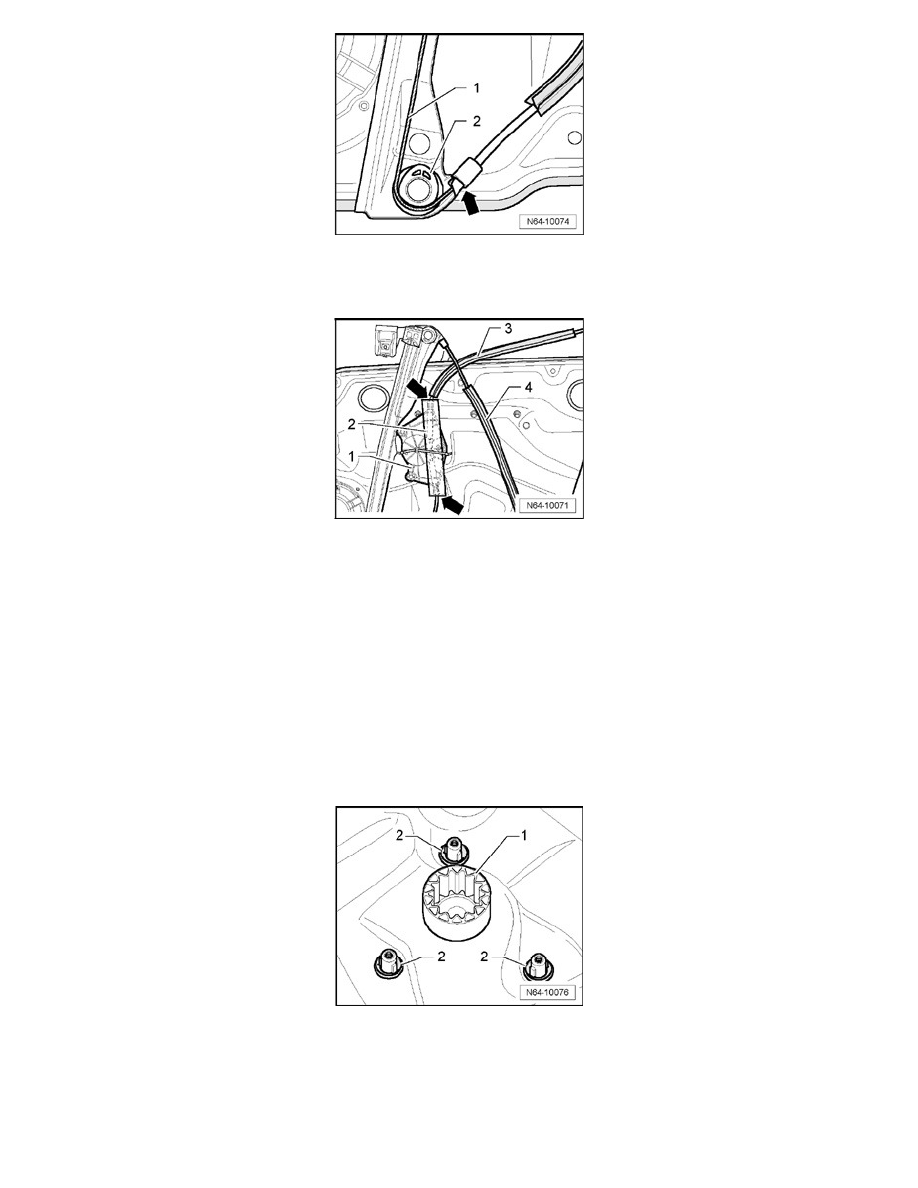 1
2
N64-10074

3
4
2
1
N64-10071

2
1
2
2
N64-10076