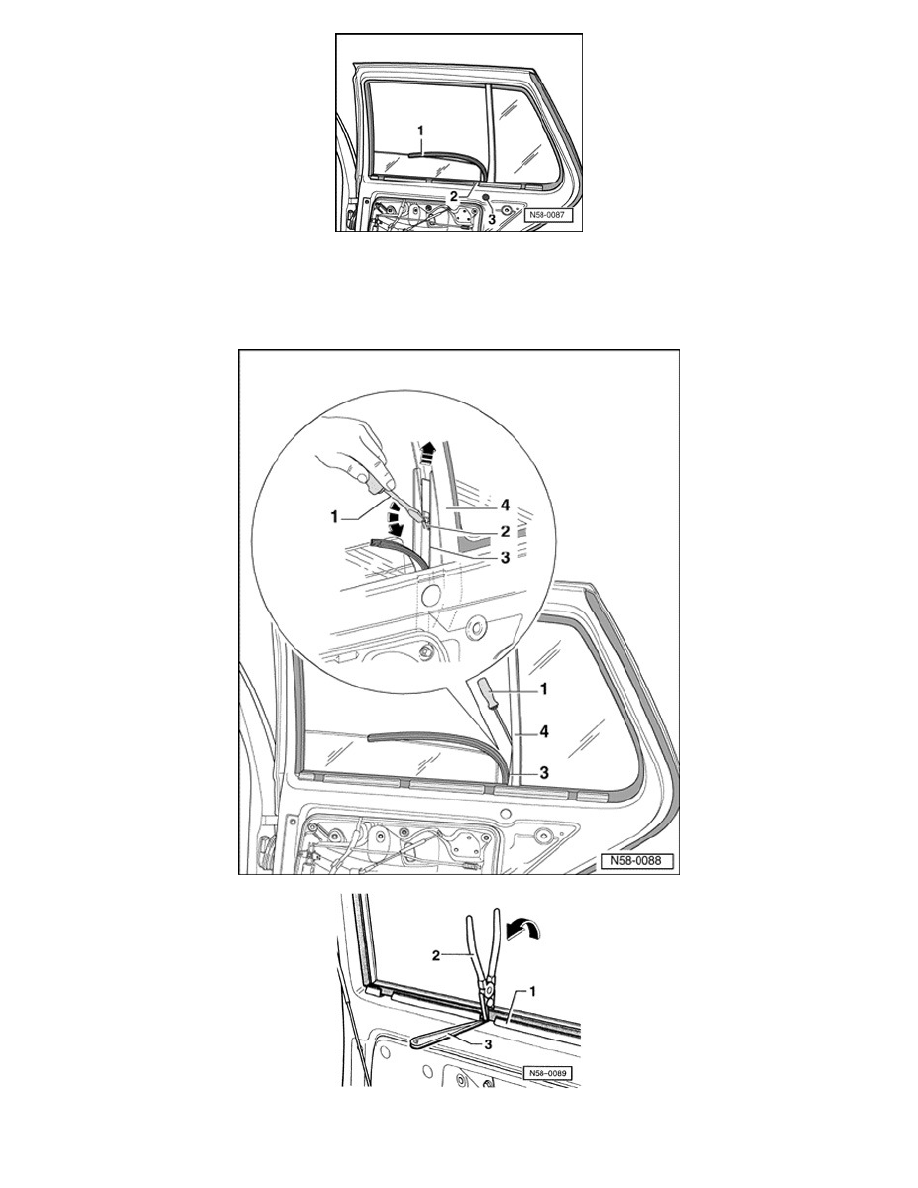 1
2
3
N58-0087

1
4
2
3
1
4
3
N58-0088

2
1
3
N58-0089