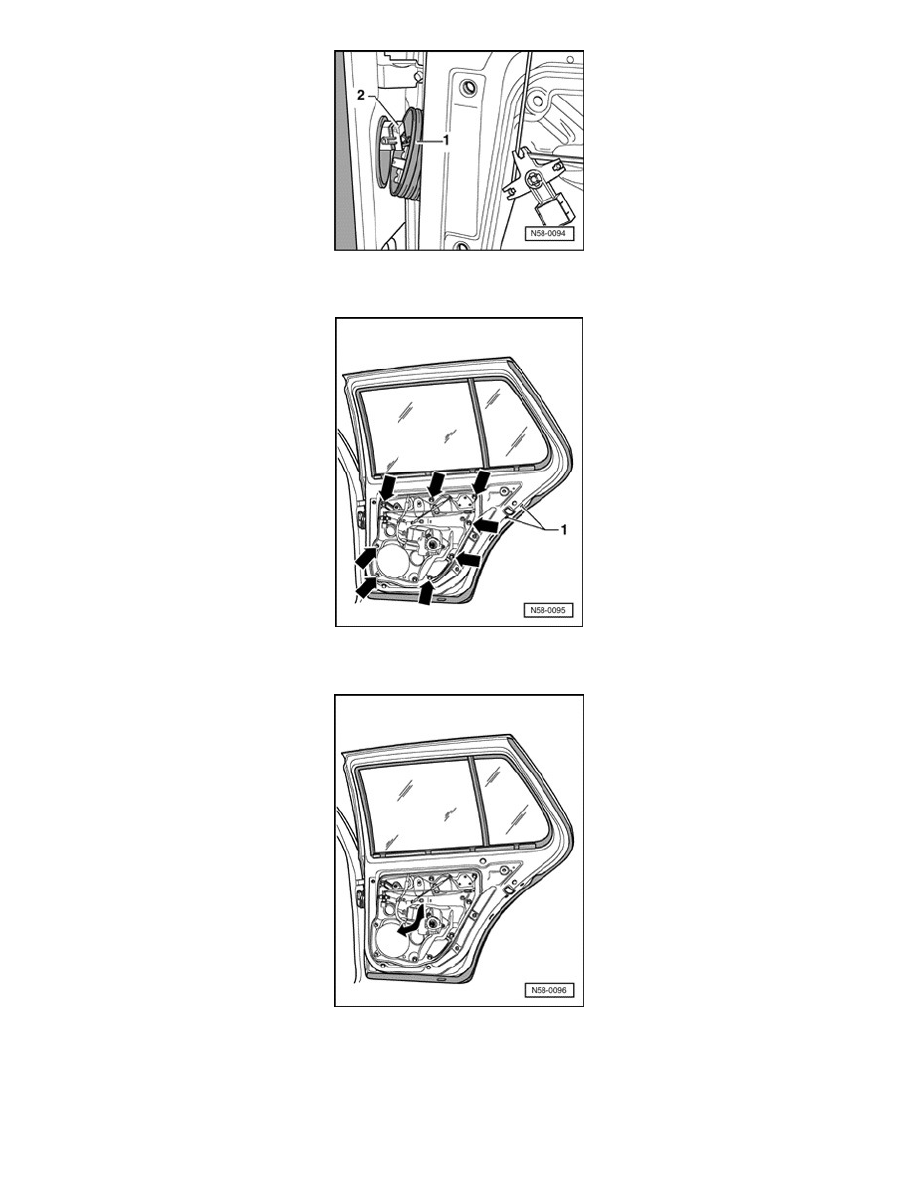 2

1

N58-0094

1

N58-0095

N58-0096