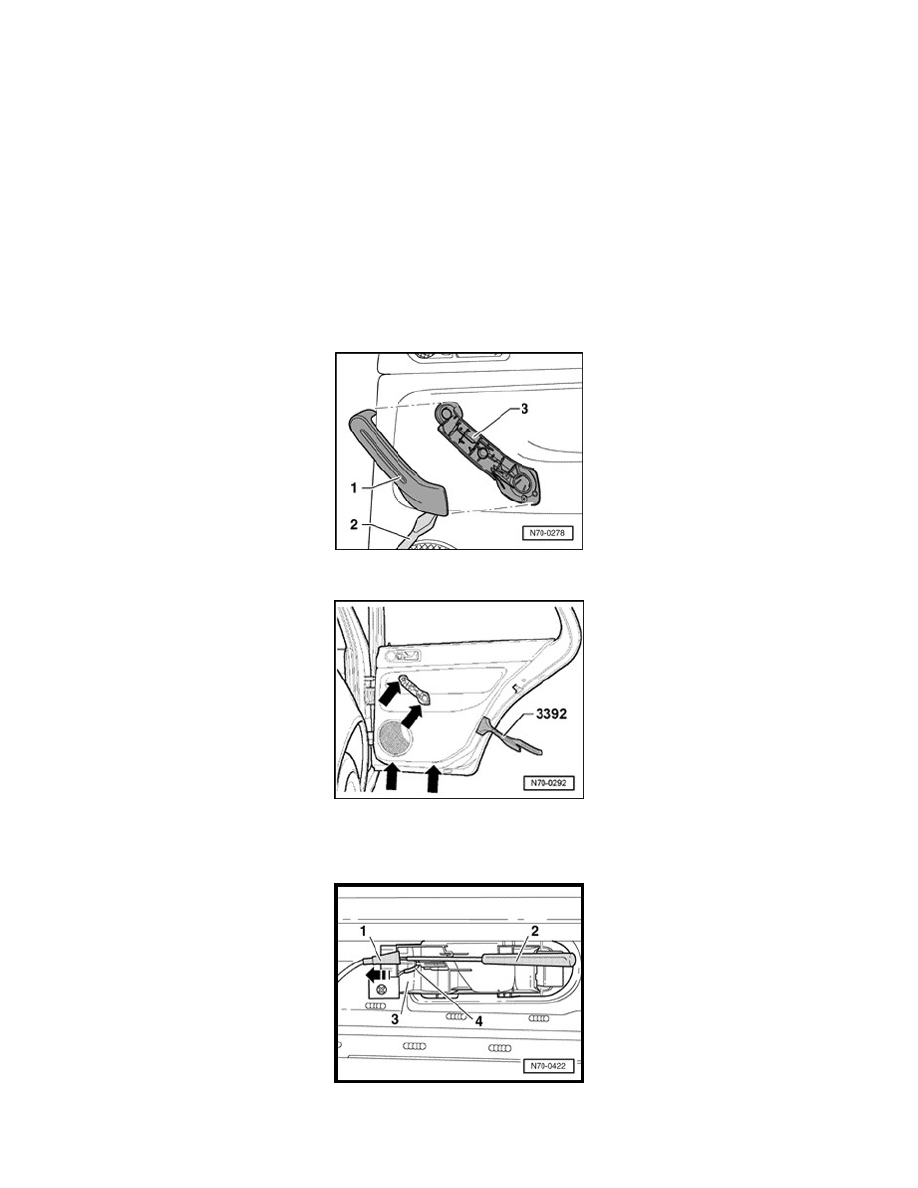 3

1

2

N70-0278

3392

N70-0292

1

2

3

4

N70-0422