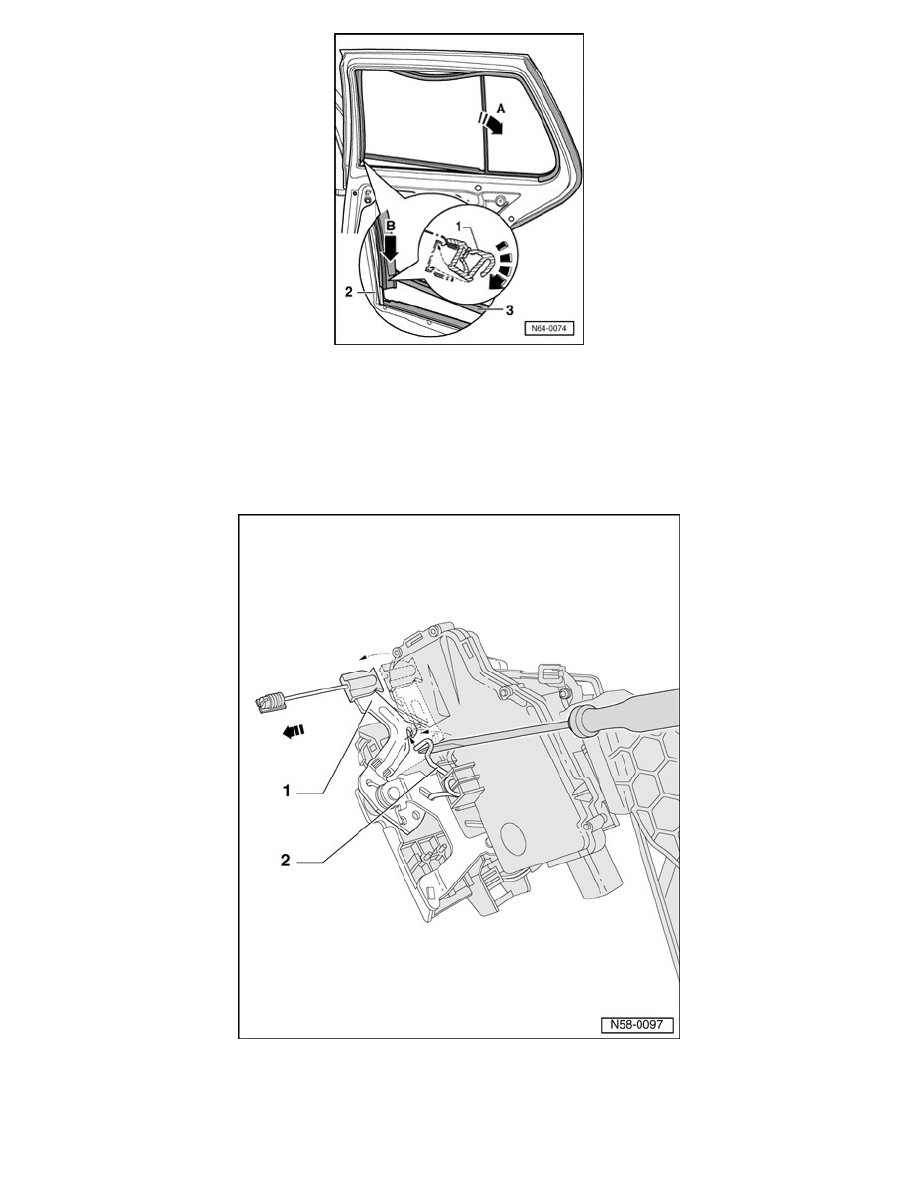 A
B
1
2
3
N64-0074

1
2
N58-0097