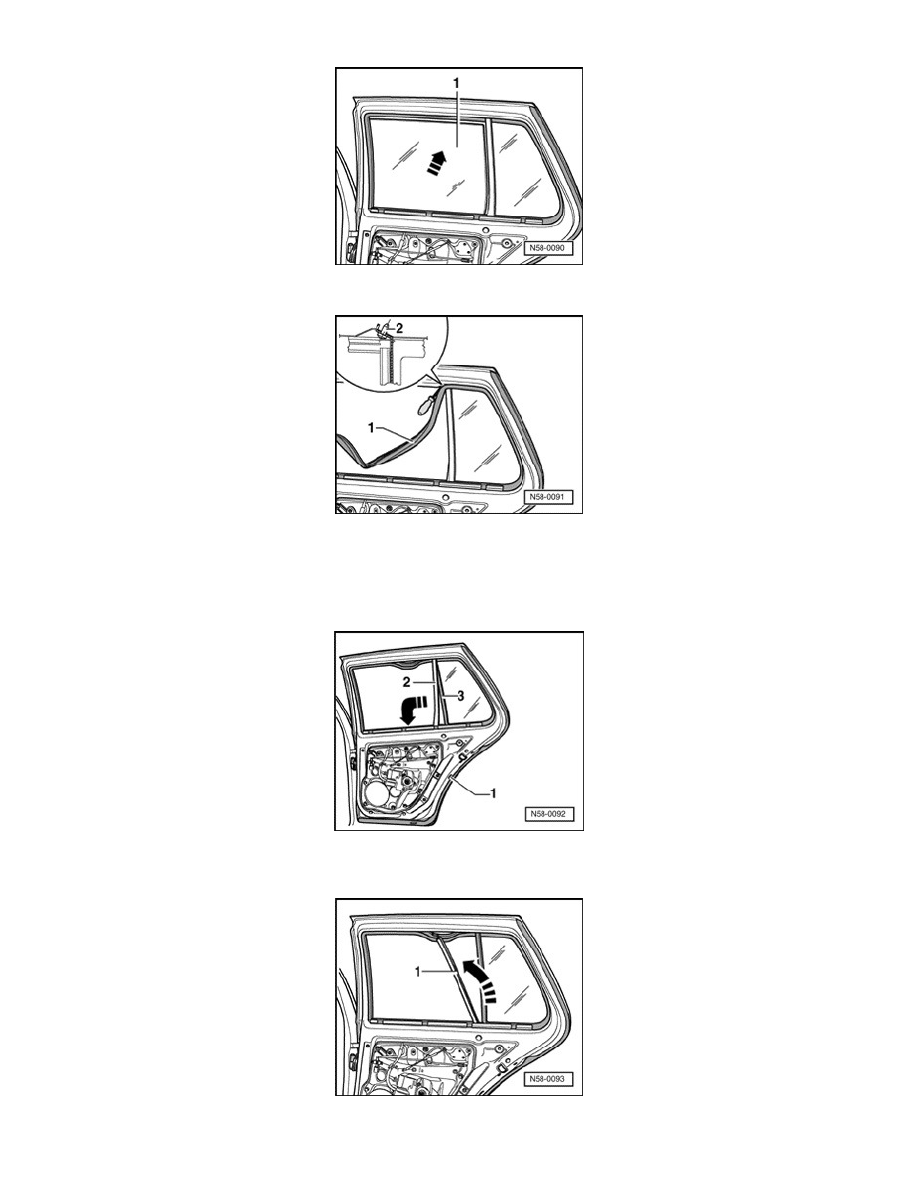 1
N58-0090

2
1
N58-0091

2
3
1
N58-0092

1
N58-0093