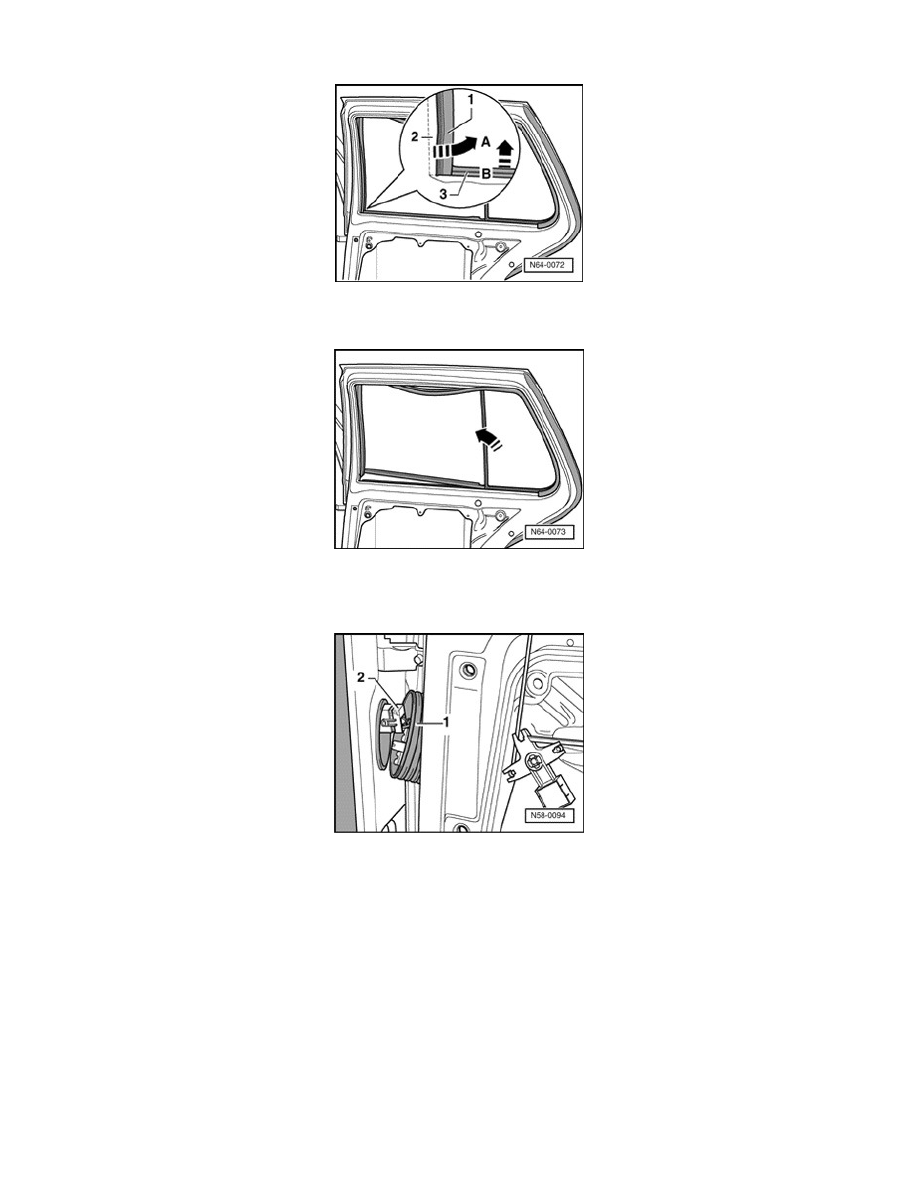 1
2
A
B
3
N64-0072

N64-0073

2
1
N58-0094