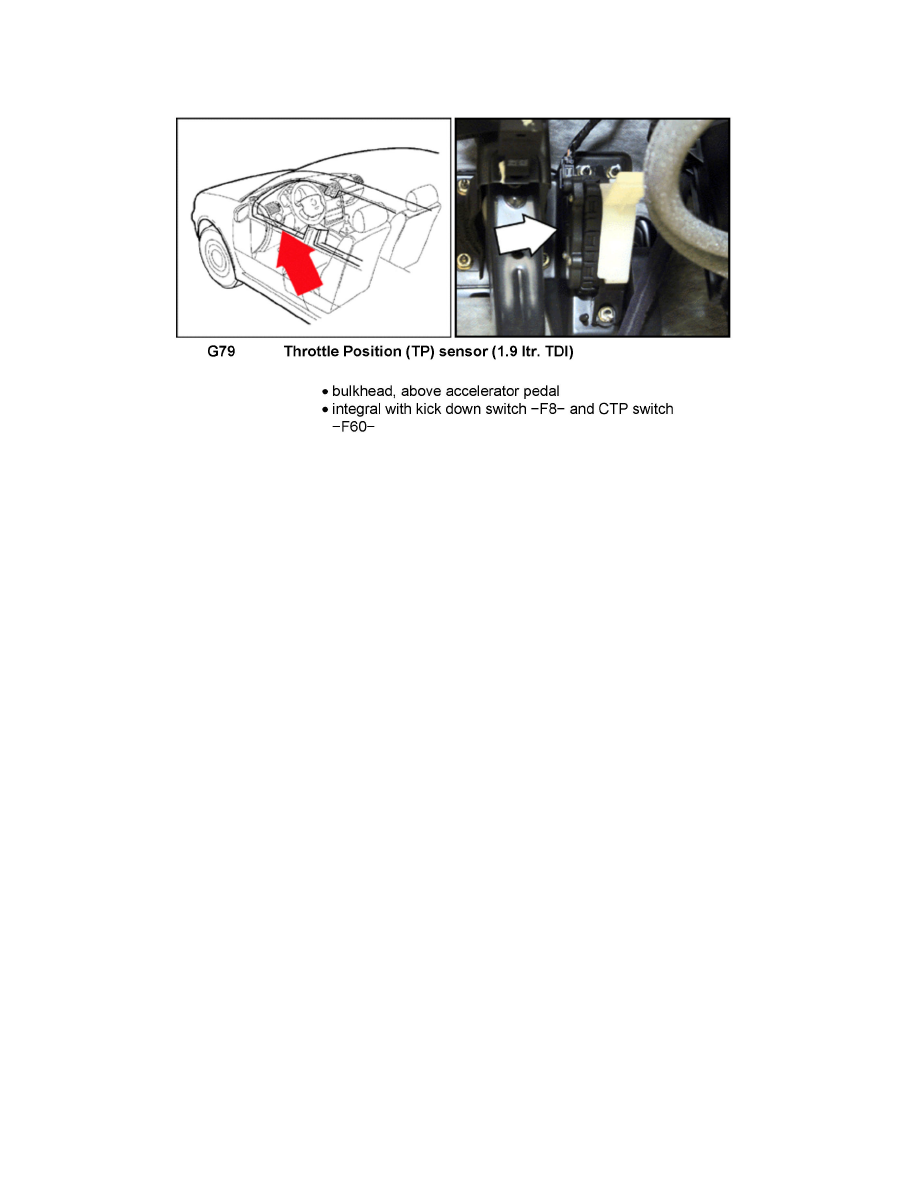 G79 Throttle Position (TP) sensor (1.9 ltr. TDI)

• bulkhead, above accelerator pedal
• integral with kick down switch −F8− and CTP switch −F60−