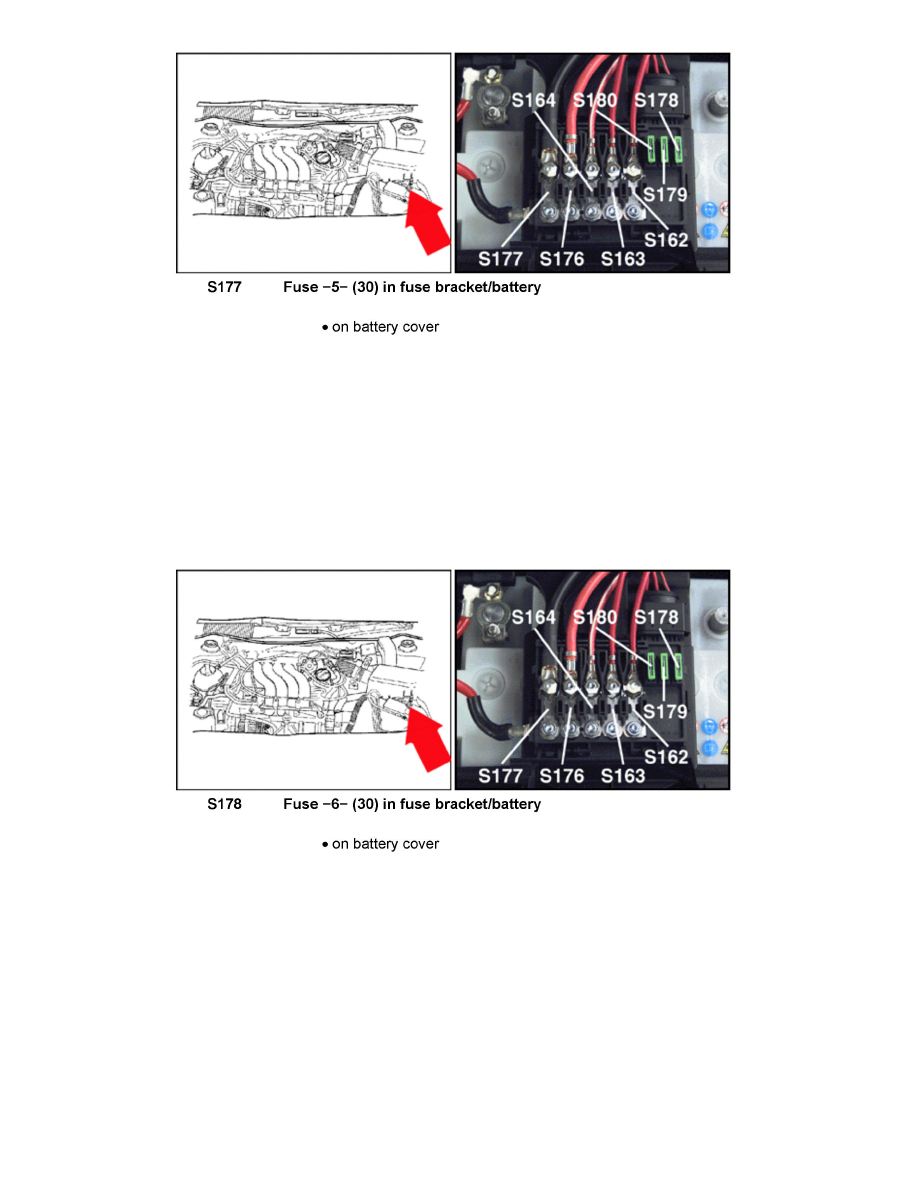 S164 S180 S178
S179
S162
S177 S176 S163

S177 Fuse −5− (30) in fuse bracket/battery

• on battery cover

S164 S180 S178
S179
S162
S177 S176 S163

S178 Fuse −6− (30) in fuse bracket/battery

• on battery cover