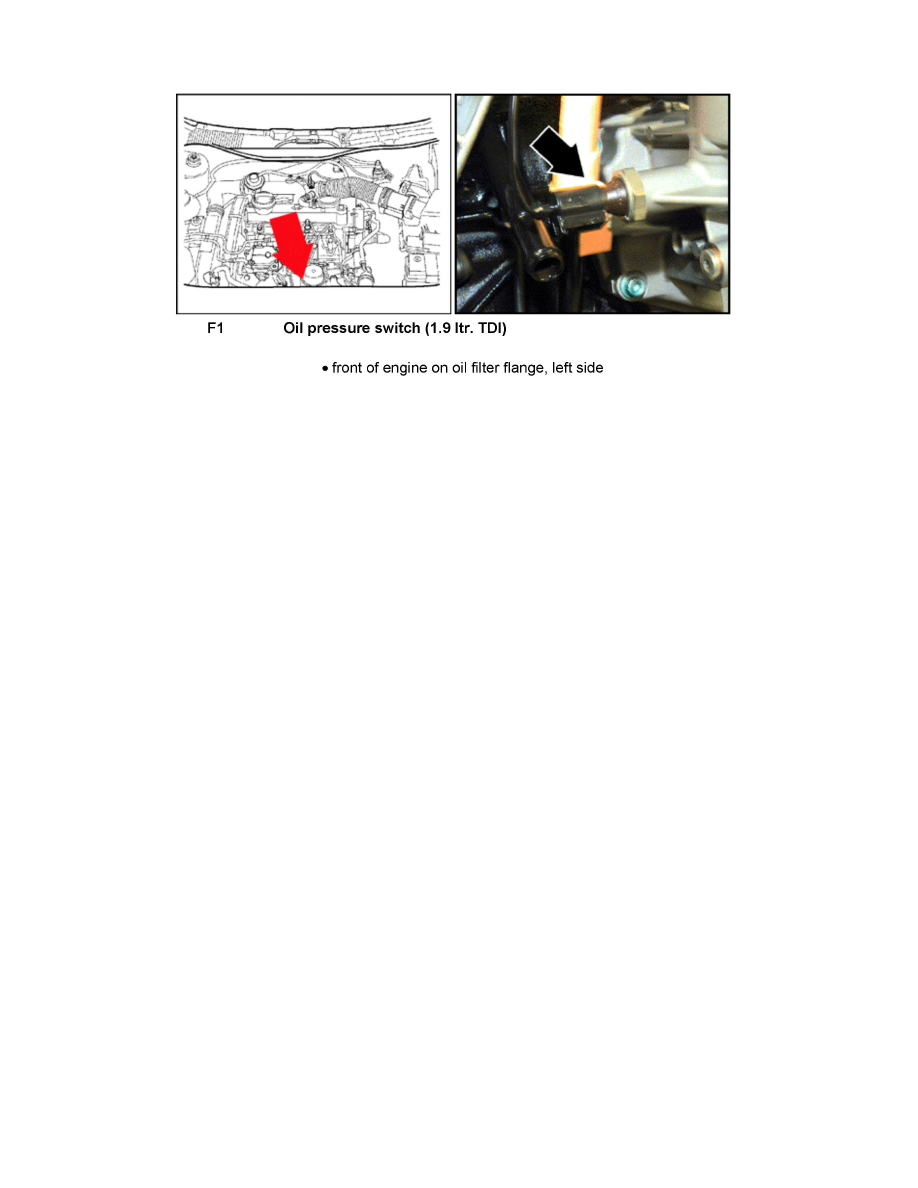 F1 Oil pressure switch (1.9 ltr. TDI)

• front of engine on oil filter flange, left side