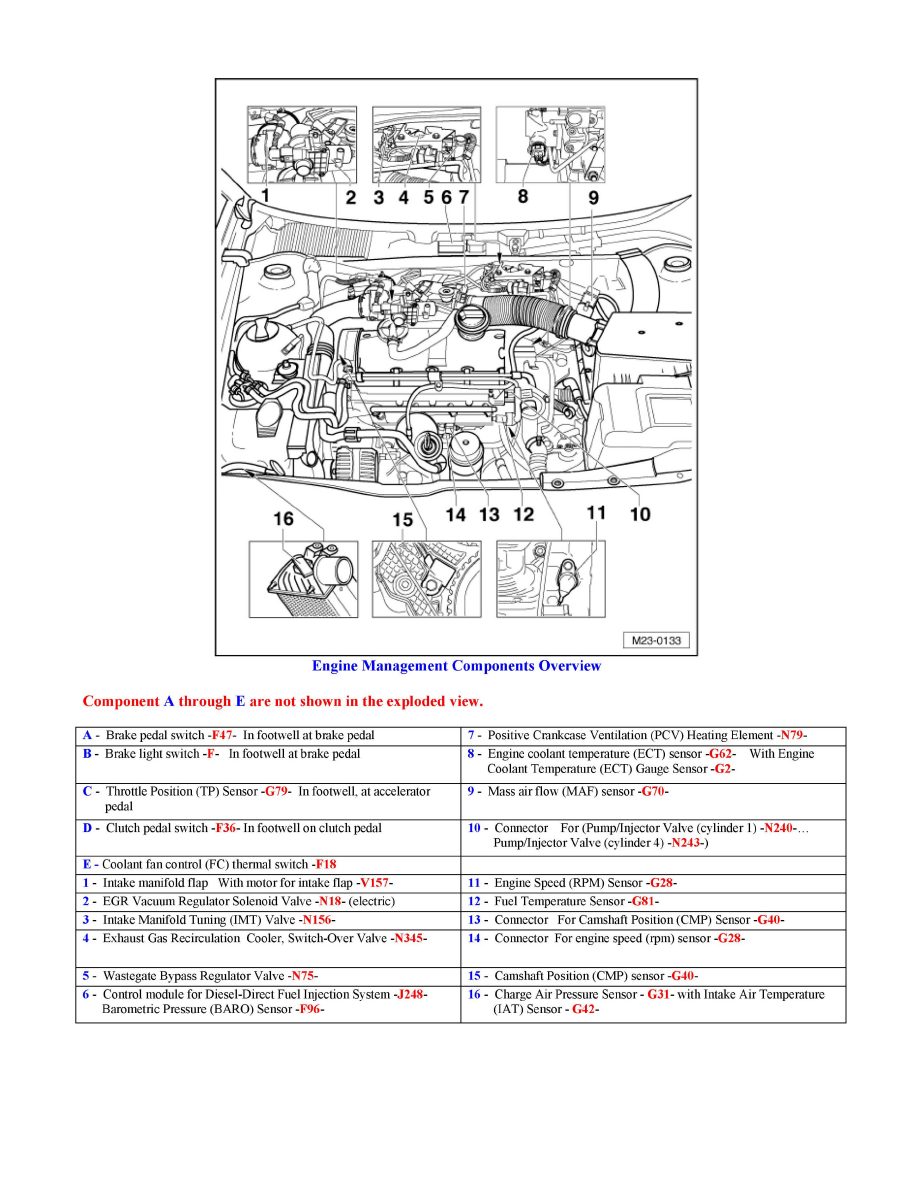 1 2 3 4 5 6 7 8 9

16 15 14 13 12 11 10

M23-0133

Engine Management Components Overview

Component A through E are not shown in the exploded view.

| | |
|---|---|
| A - Brake pedal switch -F47- In footwell at brake pedal | 7 - Positive Crankcase Ventilation (PCV) Heating Element -N79- |
| B - Brake light switch -F- In footwell at brake pedal | 8 - Engine coolant temperature (ECT) sensor -G62- With Engine Coolant Temperature (ECT) Gauge Sensor -G2- |
| C - Throttle Position (TP) Sensor -G79- In footwell, at accelerator pedal | 9 - Mass air flow (MAF) sensor -G70- |
| D - Clutch pedal switch -F36- In footwell on clutch pedal | 10 - Connector For (Pump/Injector Valve (cylinder 1) -N240-… Pump/Injector Valve (cylinder 4) -N243-) |
| E - Coolant fan control (FC) thermal switch -F18 | |
| 1 - Intake manifold flap With motor for intake flap -V157- | 11 - Engine Speed (RPM) Sensor -G28- |
| 2 - EGR Vacuum Regulator Solenoid Valve -N18- (electric) | 12 - Fuel Temperature Sensor -G81- |
| 3 - Intake Manifold Tuning (IMT) Valve -N156- | 13 - Connector For Camshaft Position (CMP) Sensor -G40- |
| 4 - Exhaust Gas Recirculation Cooler, Switch-Over Valve -N345- | 14 - Connector For engine speed (rpm) sensor -G28- |
| 5 - Wastegate Bypass Regulator Valve -N75- | 15 - Camshaft Position (CMP) sensor -G40- |
| 6 - Control module for Diesel-Direct Fuel Injection System -J248- Barometric Pressure (BARO) Sensor -F96- | 16 - Charge Air Pressure Sensor - G31- with Intake Air Temperature (IAT) Sensor - G42- |