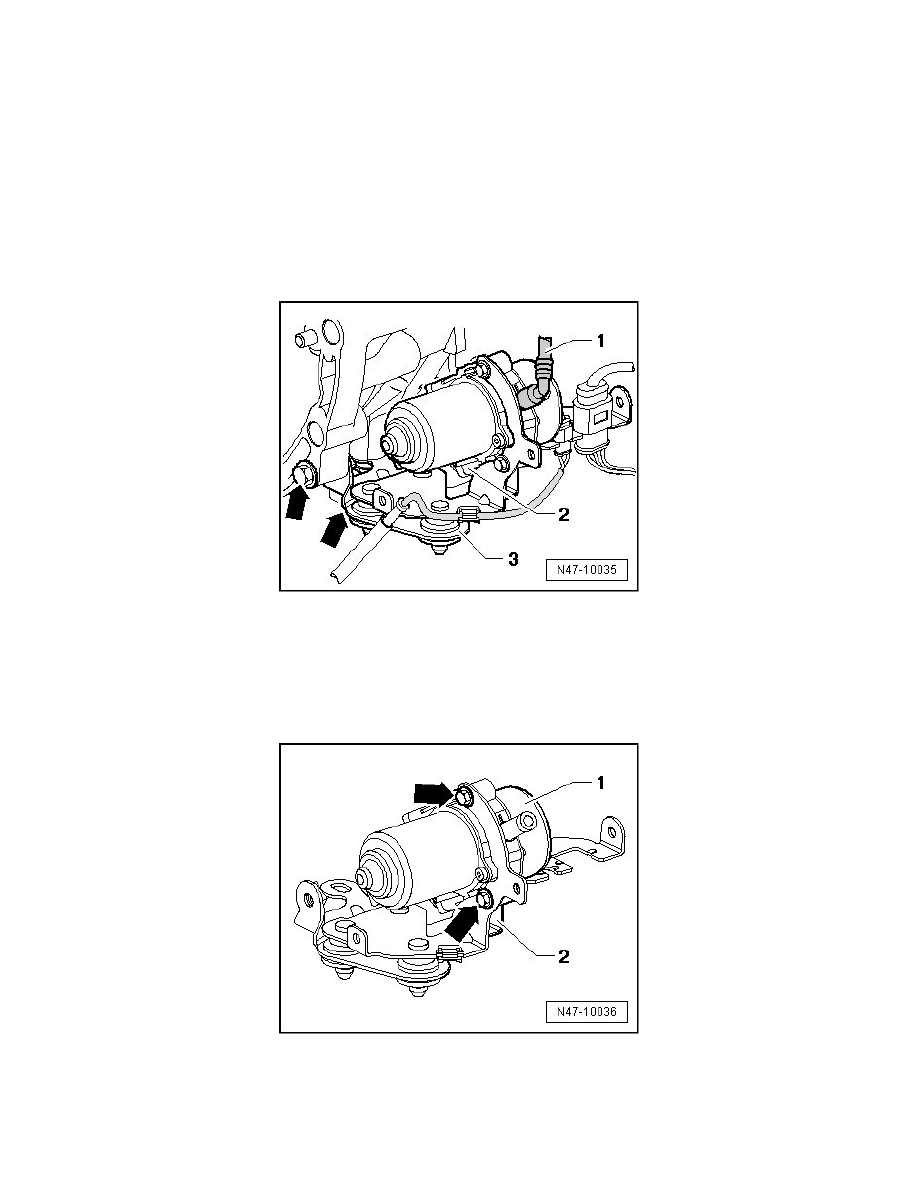 1

2

3

N47-10035

1

2

N47-10036