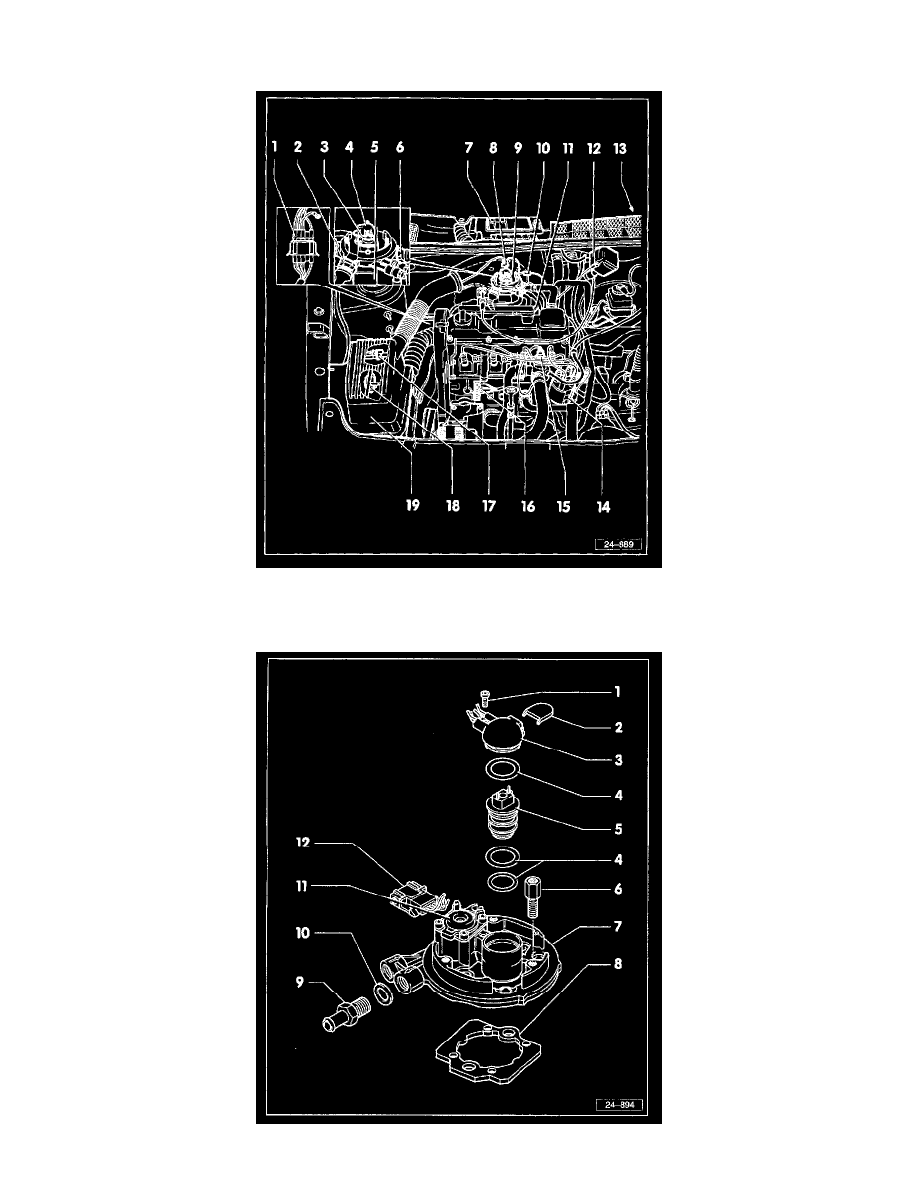 1 2 3 4 5 6 7 8 9 10 11 12 13

19 18 17 16 15 14

24-889

1
2
3
4
5
12
4
11
6
10
7
9
8

24-894