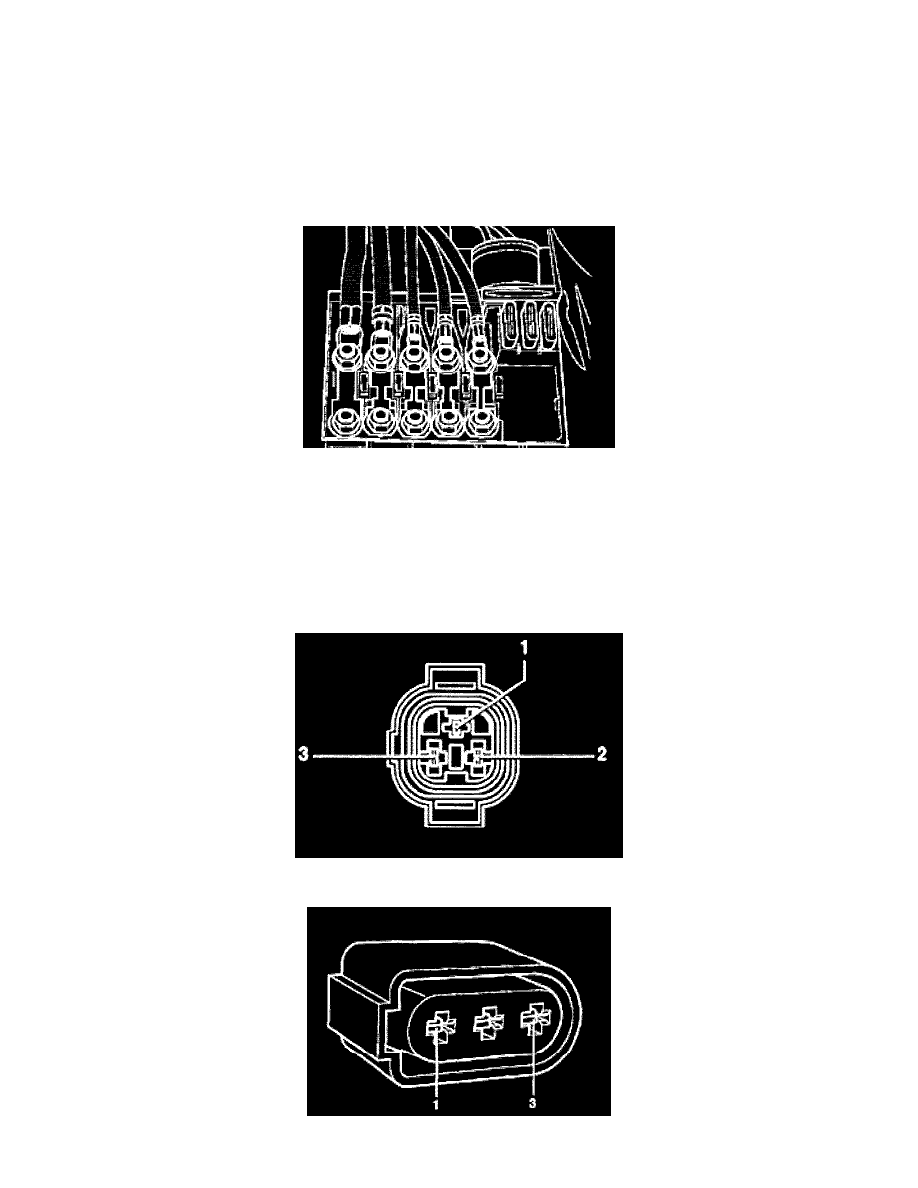 1
3
2
1
3