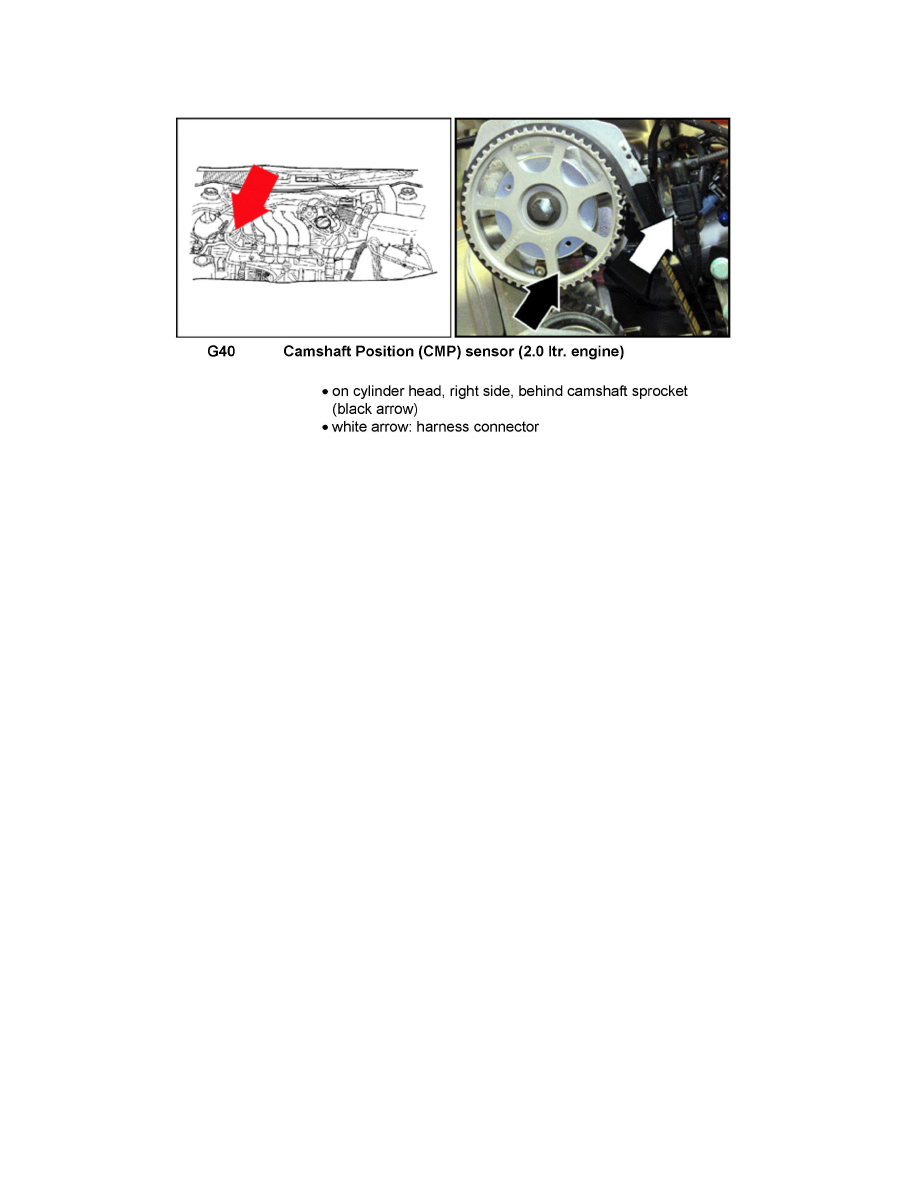 G40 Camshaft Position (CMP) sensor (2.0 ltr. engine)

• on cylinder head, right side, behind camshaft sprocket (black arrow)
• white arrow: harness connector