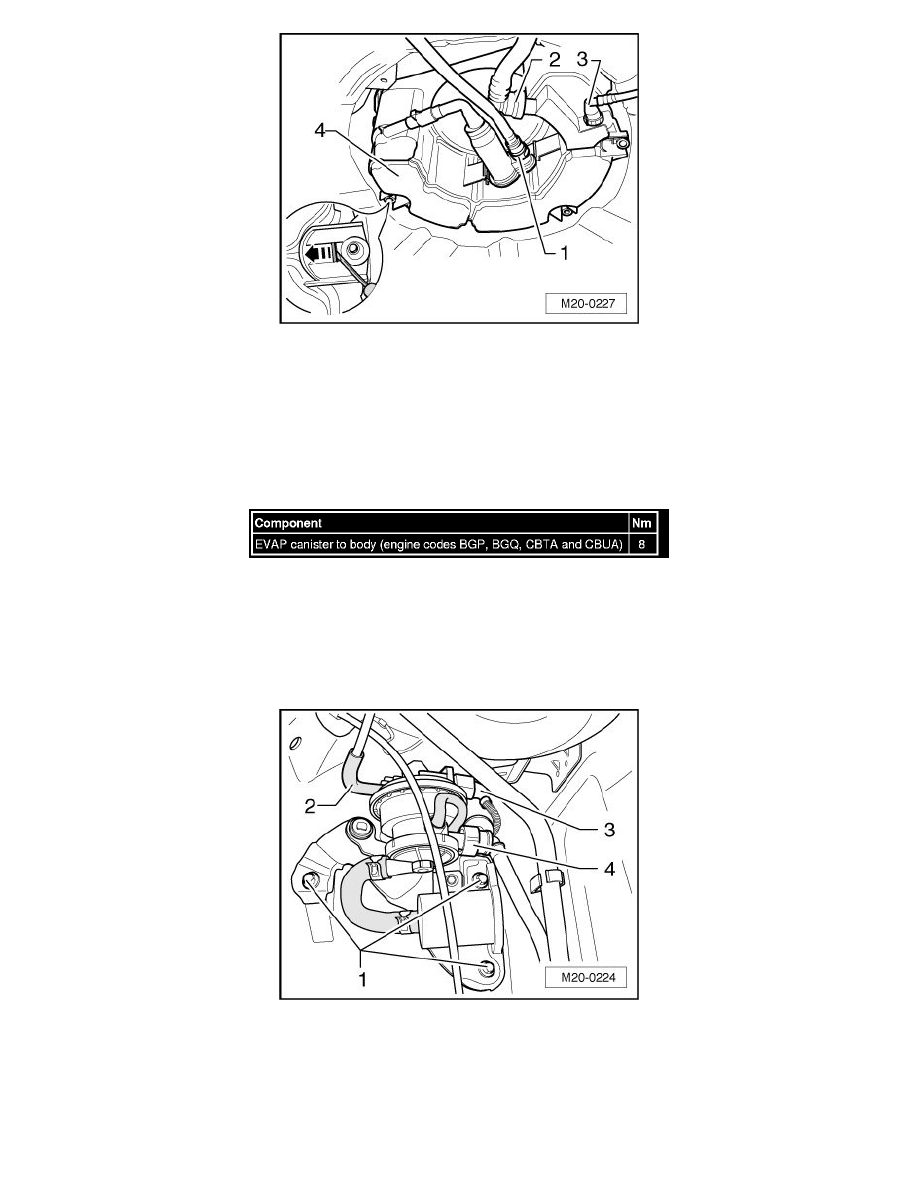 2
3
4
1
M20-0227

| Component | Nm |
|---|---|
| EVAP canister to body (engine codes BGP, BGQ, CBTA and CBUA) | 8 |

2
3
4
1
M20-0224