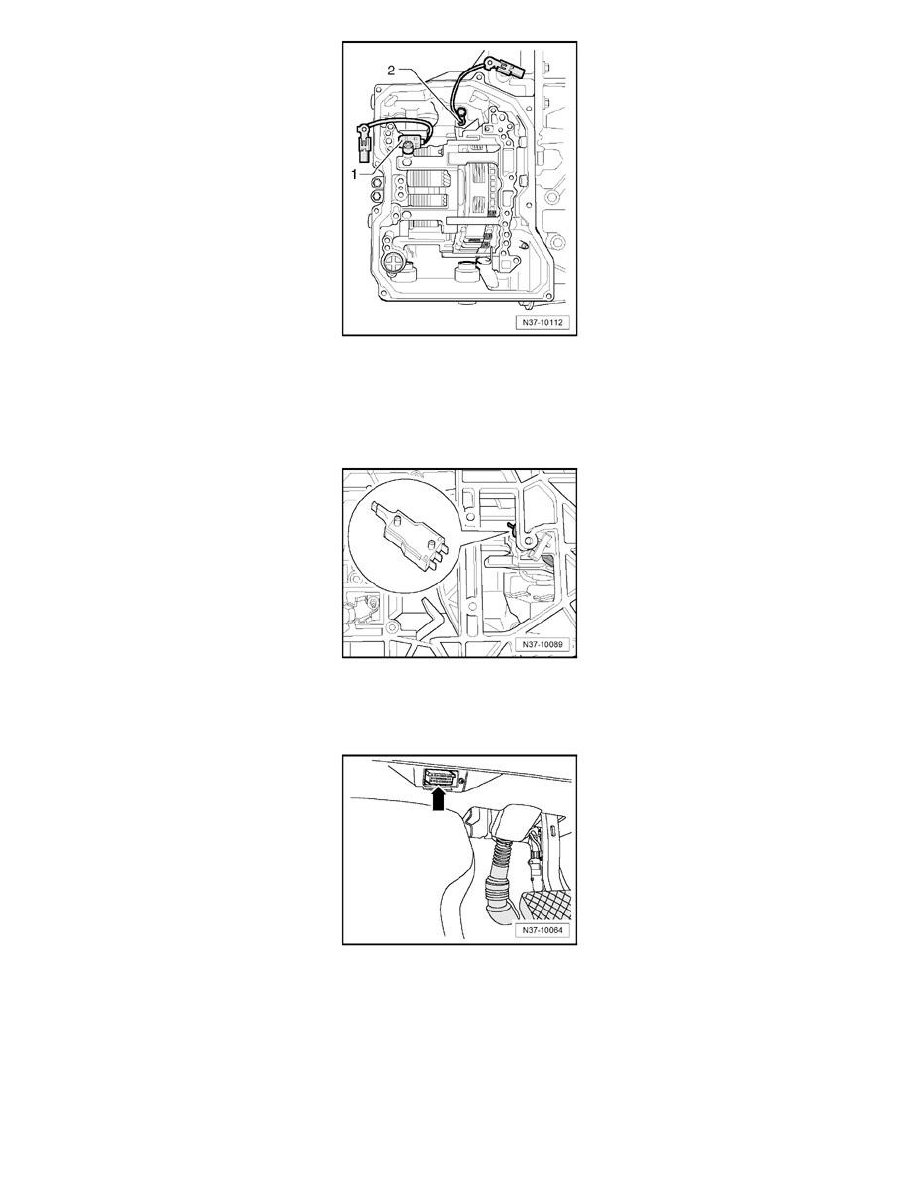 2

1

N37-10112

N37-10089

N37-10064