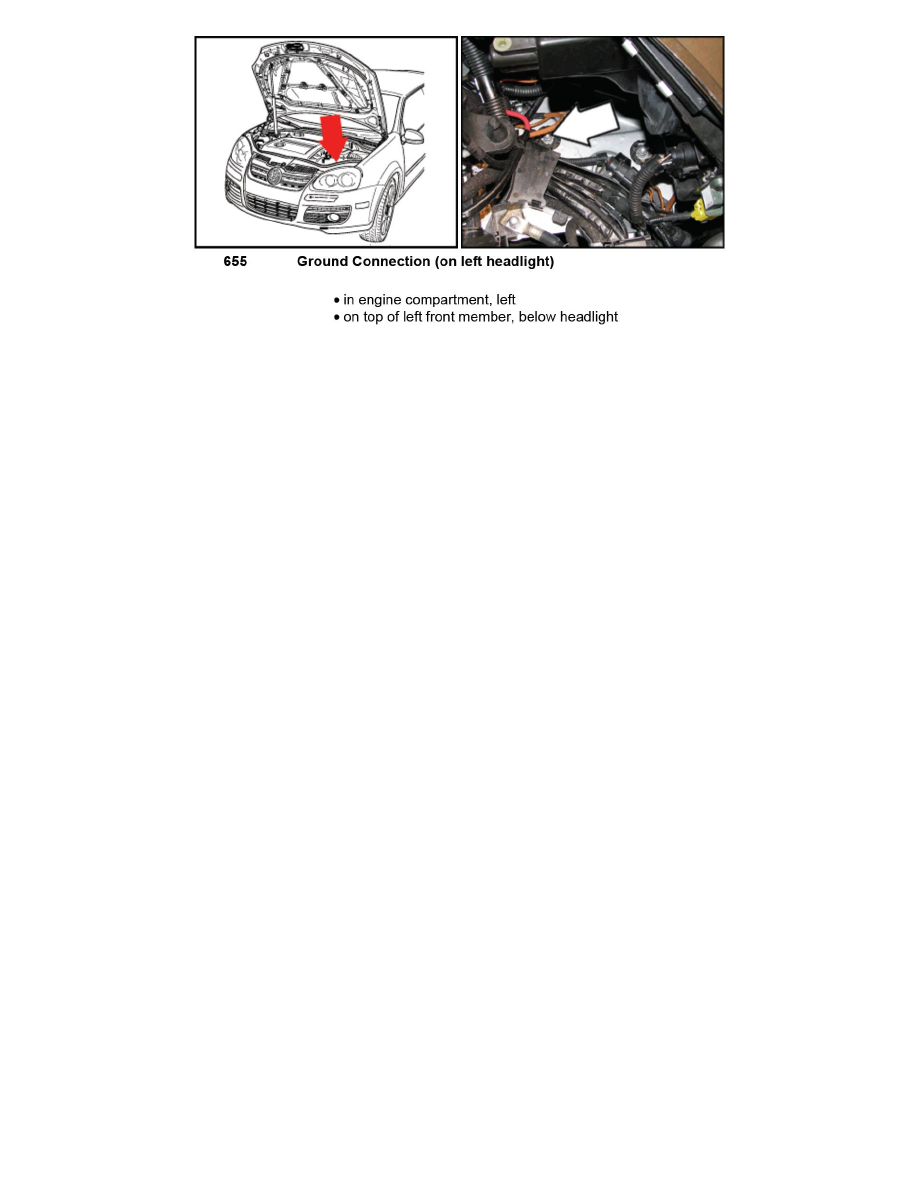 655 Ground Connection (on left headlight)

• in engine compartment, left
• on top of left front member, below headlight