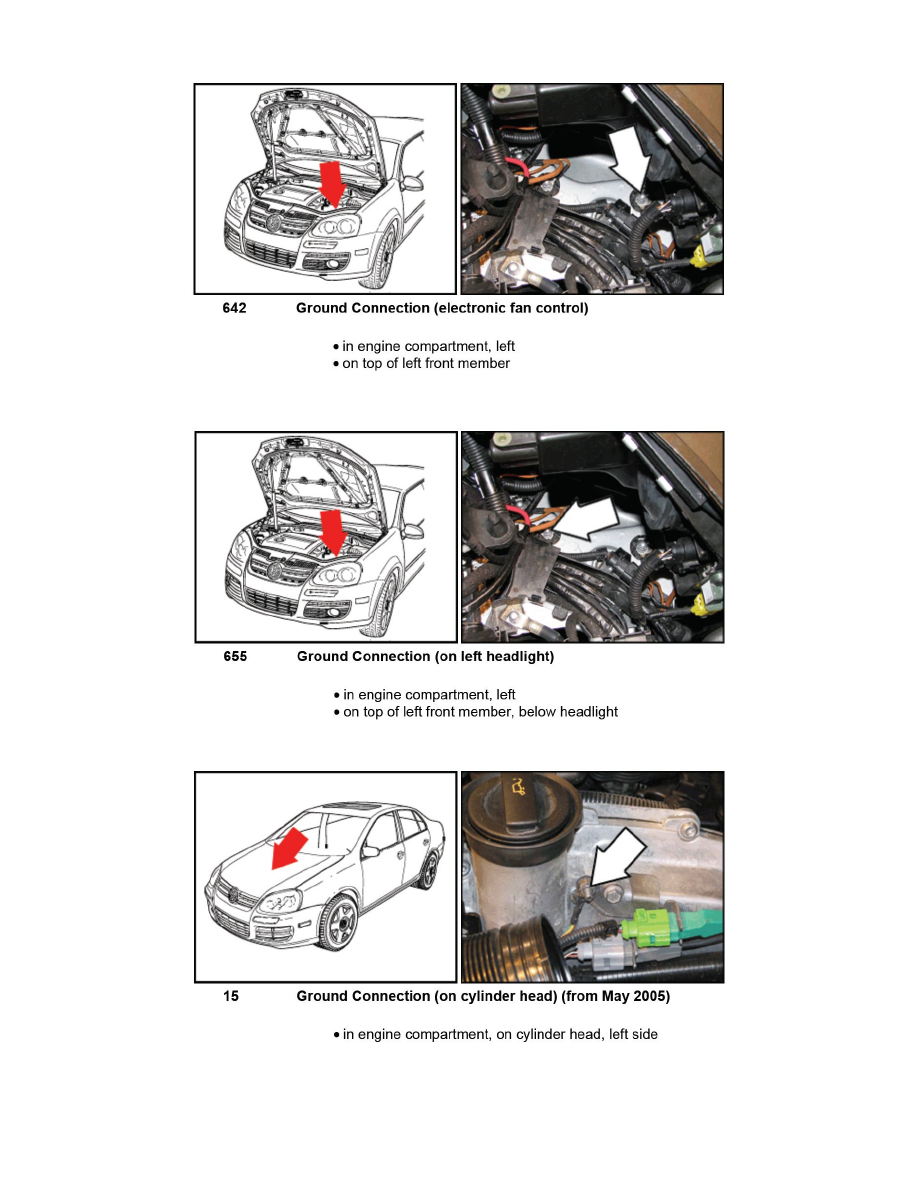 642 Ground Connection (electronic fan control)

• in engine compartment, left
• on top of left front member

655 Ground Connection (on left headlight)

• in engine compartment, left
• on top of left front member, below headlight

15 Ground Connection (on cylinder head) (from May 2005)

• in engine compartment, on cylinder head, left side