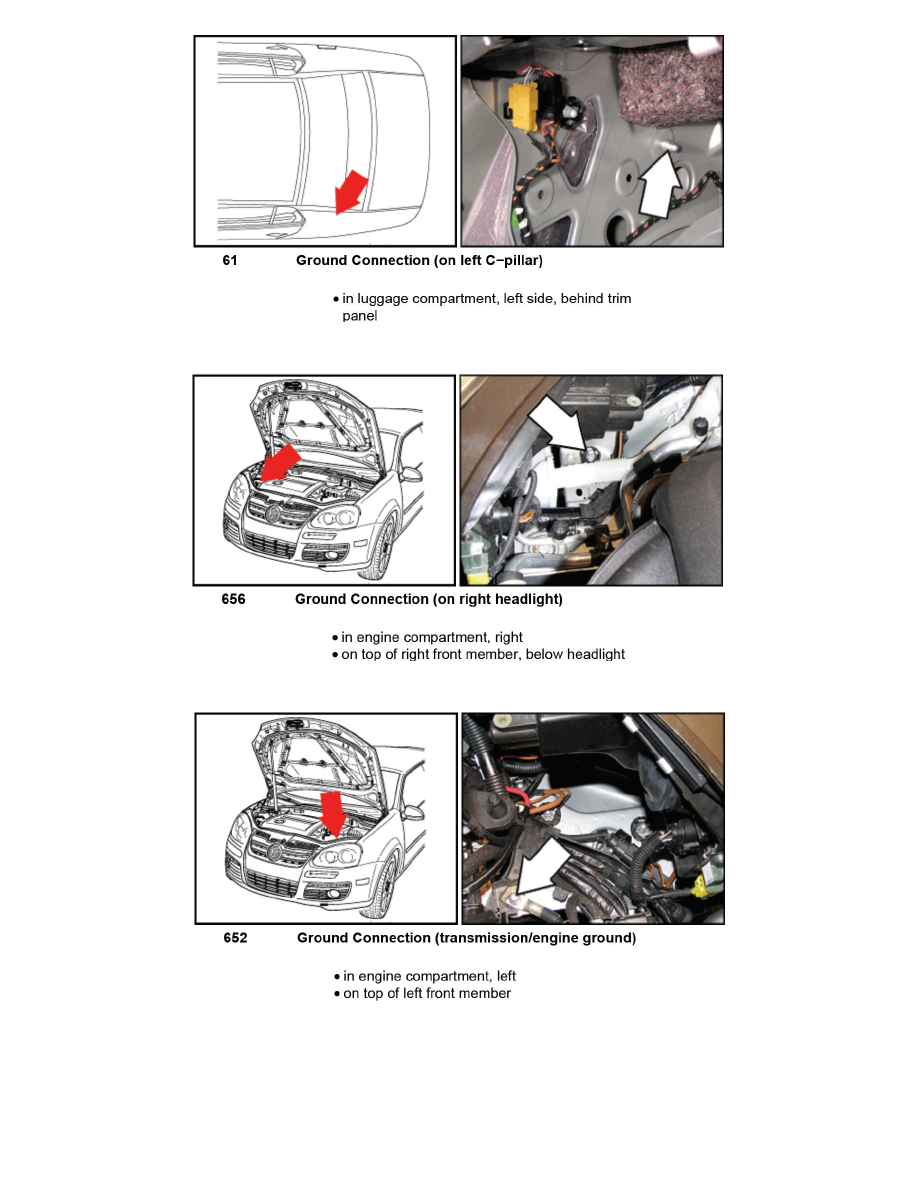 61 Ground Connection (on left C−pillar)

• in luggage compartment, left side, behind trim panel

656 Ground Connection (on right headlight)

• in engine compartment, right
• on top of right front member, below headlight

652 Ground Connection (transmission/engine ground)

• in engine compartment, left
• on top of left front member