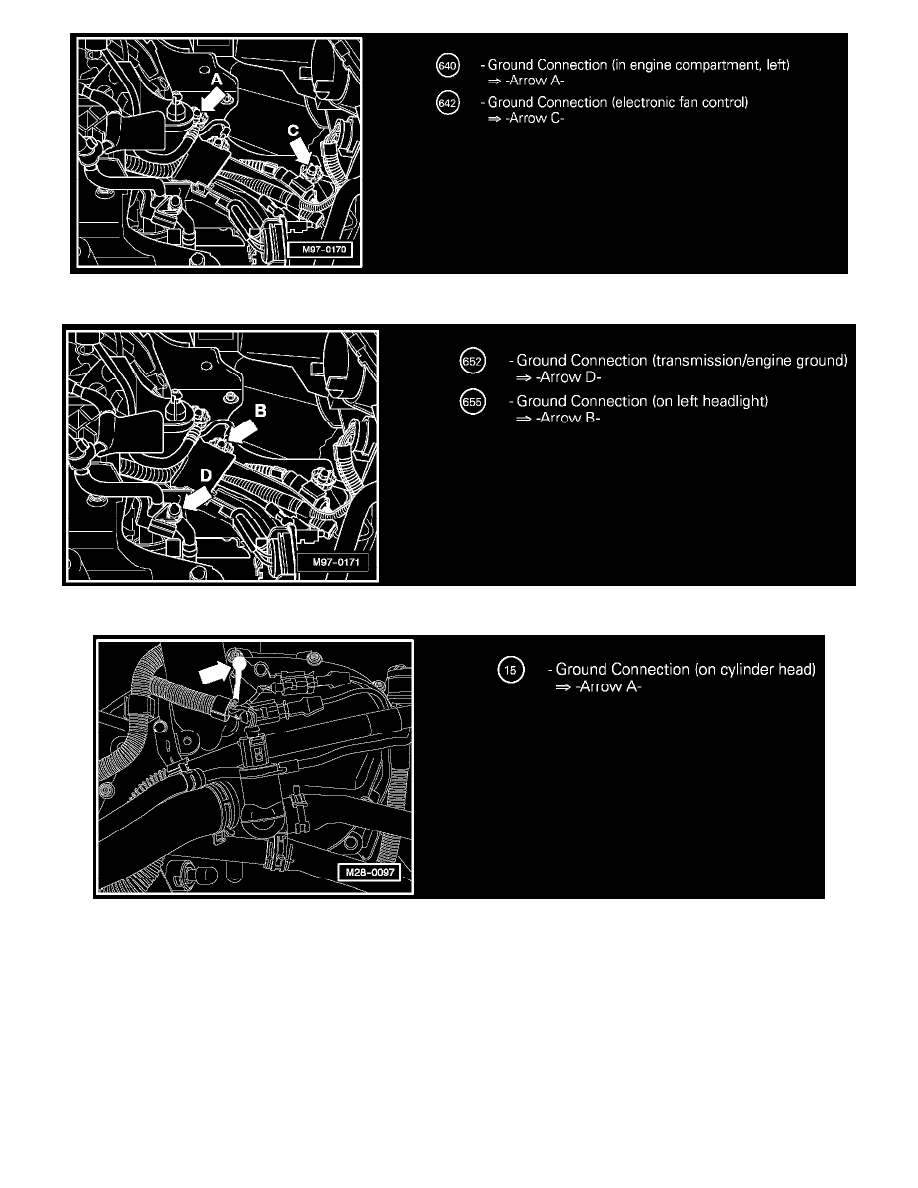 A

C

M97-0170

640 - Ground Connection (in engine compartment, left)
⇒ -Arrow A-

642 - Ground Connection (electronic fan control)
⇒ -Arrow C-

B

D

M97-0171

652 - Ground Connection (transmission/engine ground)
⇒ -Arrow D-

655 - Ground Connection (on left headlight)
⇒ -Arrow B-

M28-0097

15 - Ground Connection (on cylinder head)
⇒ -Arrow A-