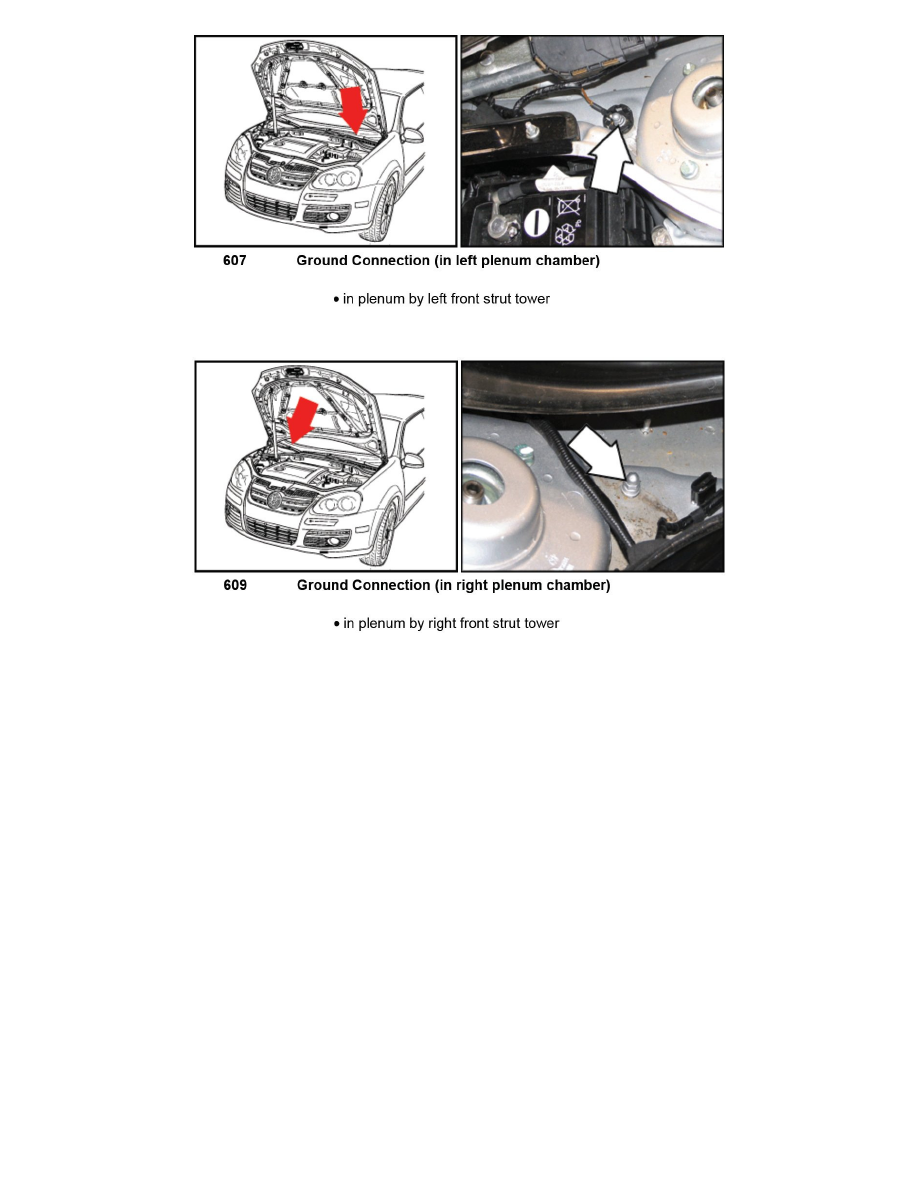 607 Ground Connection (in left plenum chamber)

• in plenum by left front strut tower

609 Ground Connection (in right plenum chamber)

• in plenum by right front strut tower