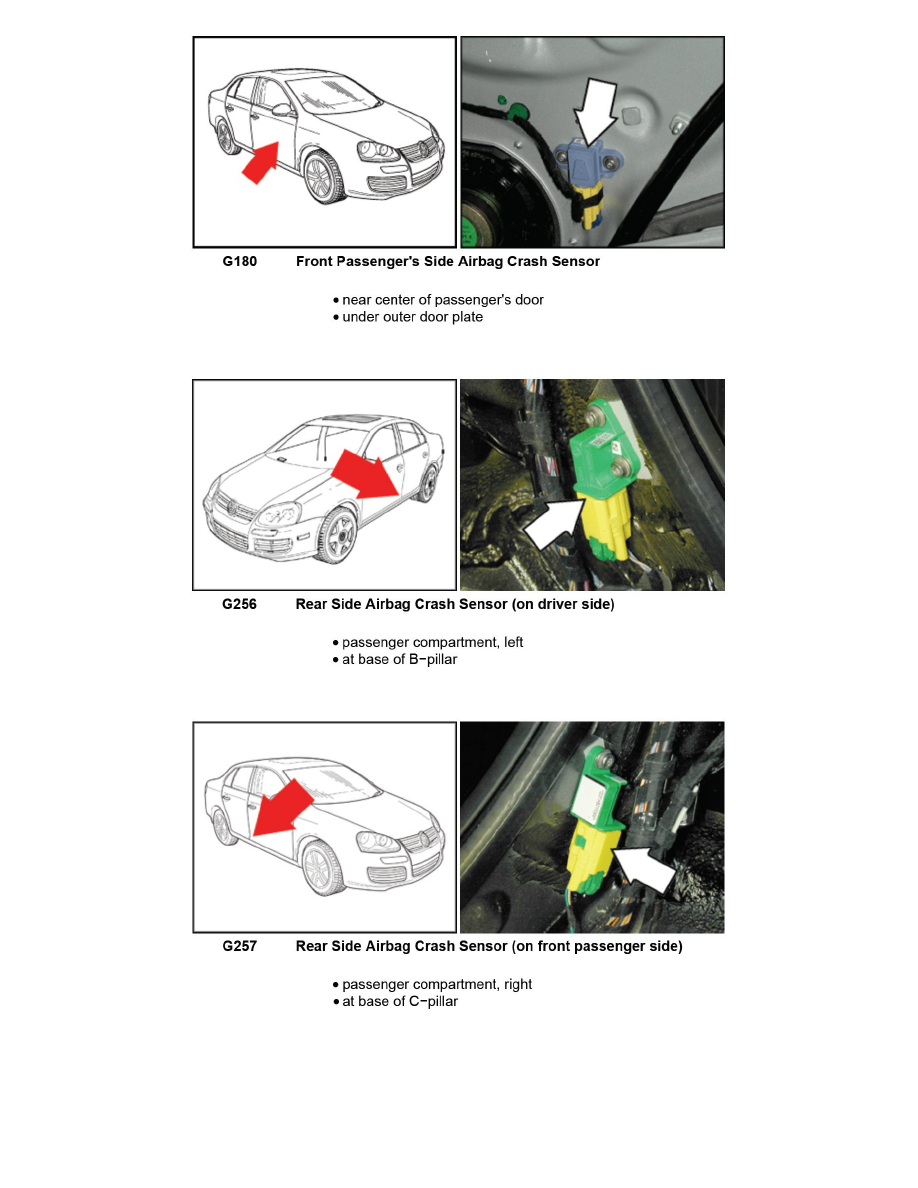 G180 Front Passenger's Side Airbag Crash Sensor

• near center of passenger's door
• under outer door plate

G256 Rear Side Airbag Crash Sensor (on driver side)

• passenger compartment, left
• at base of B-pillar

G257 Rear Side Airbag Crash Sensor (on front passenger side)

• passenger compartment, right
• at base of C-pillar