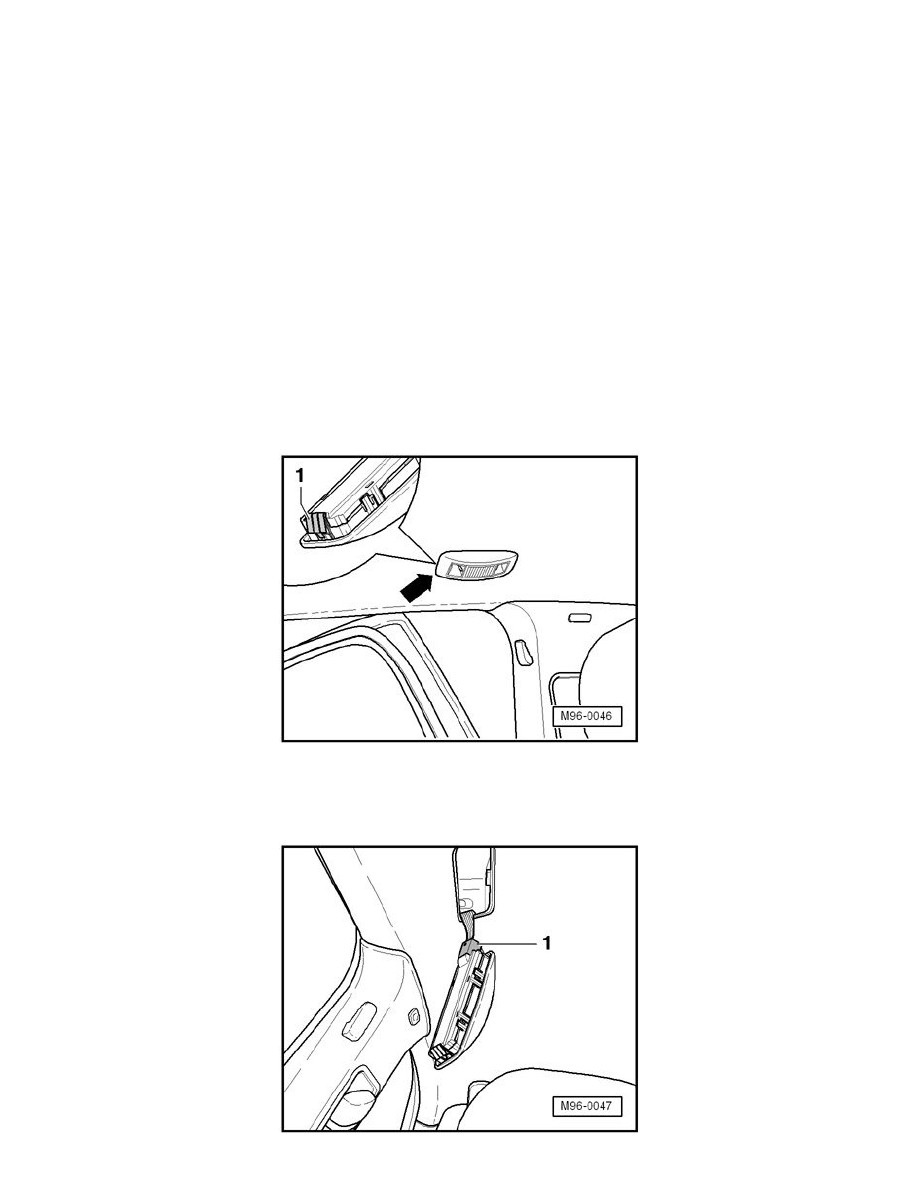 1

M96-0046

1

M96-0047