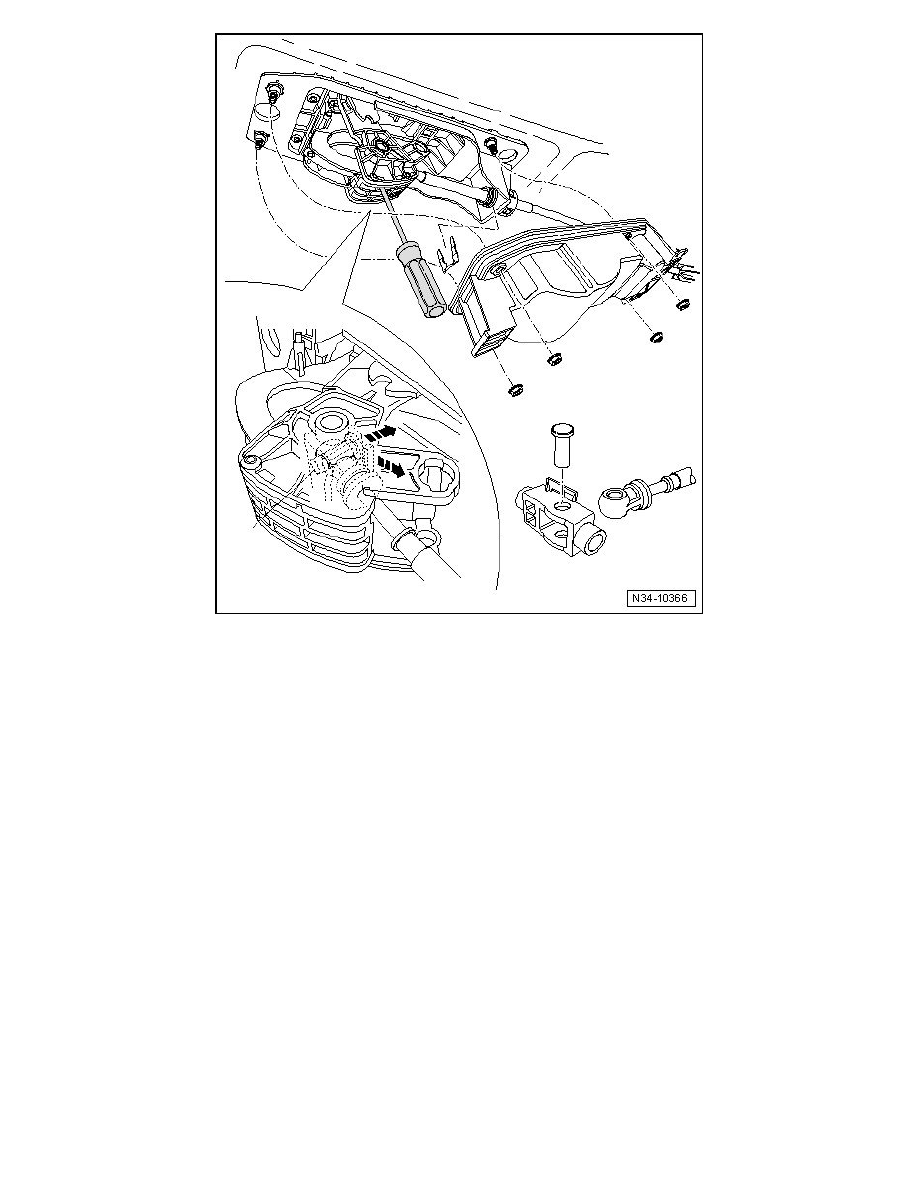 N34-10366