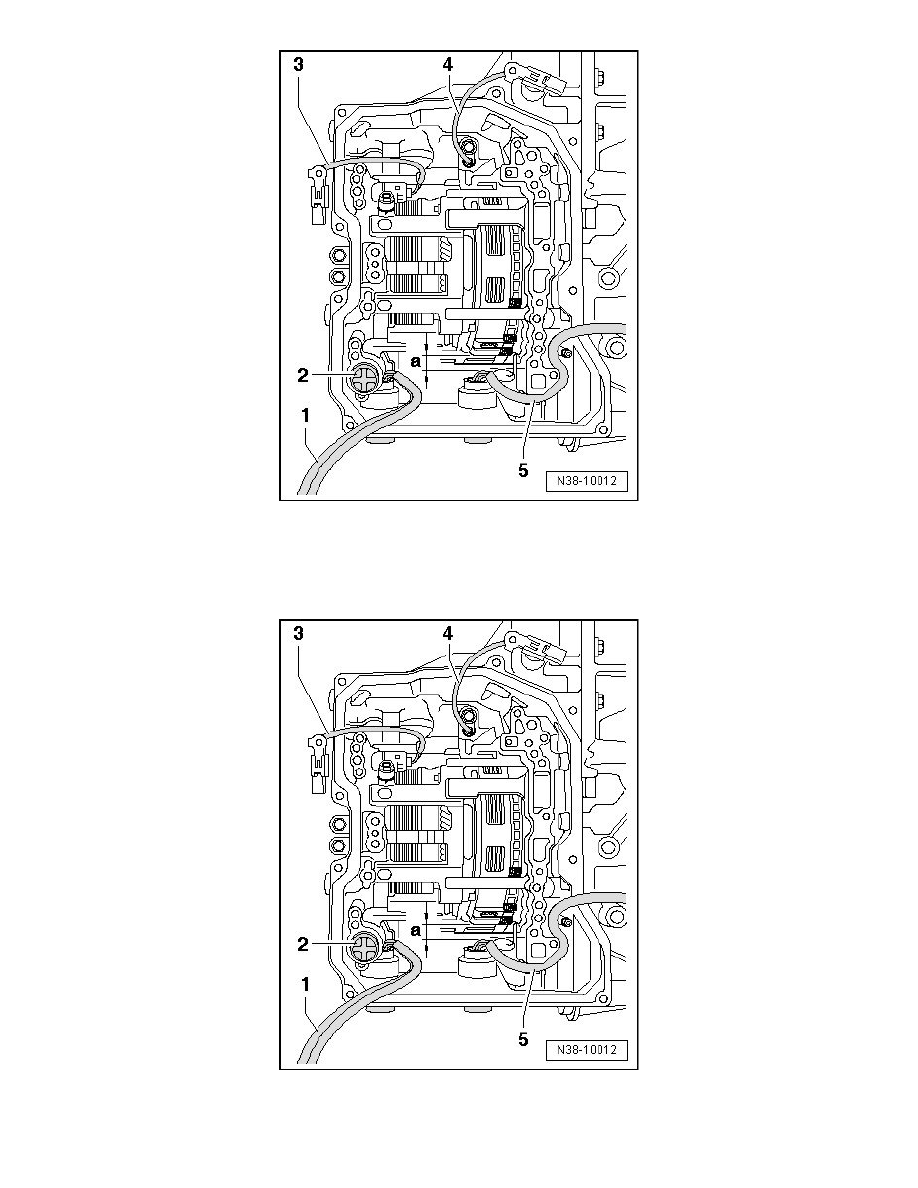 3
4
a
2
1
5
N38-10012

3
4
a
2
1
5
N38-10012