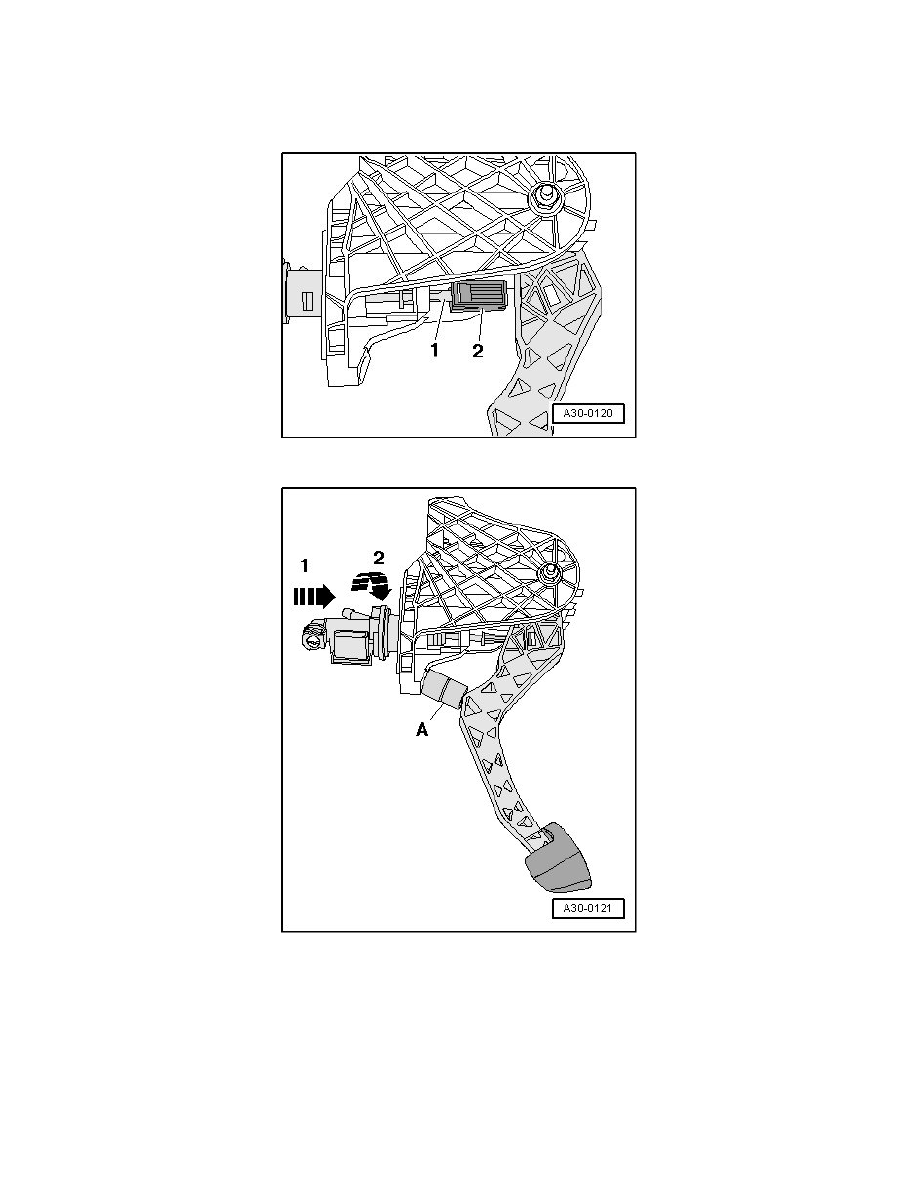 1
2
A30-0120

1
2
A
A30-0121