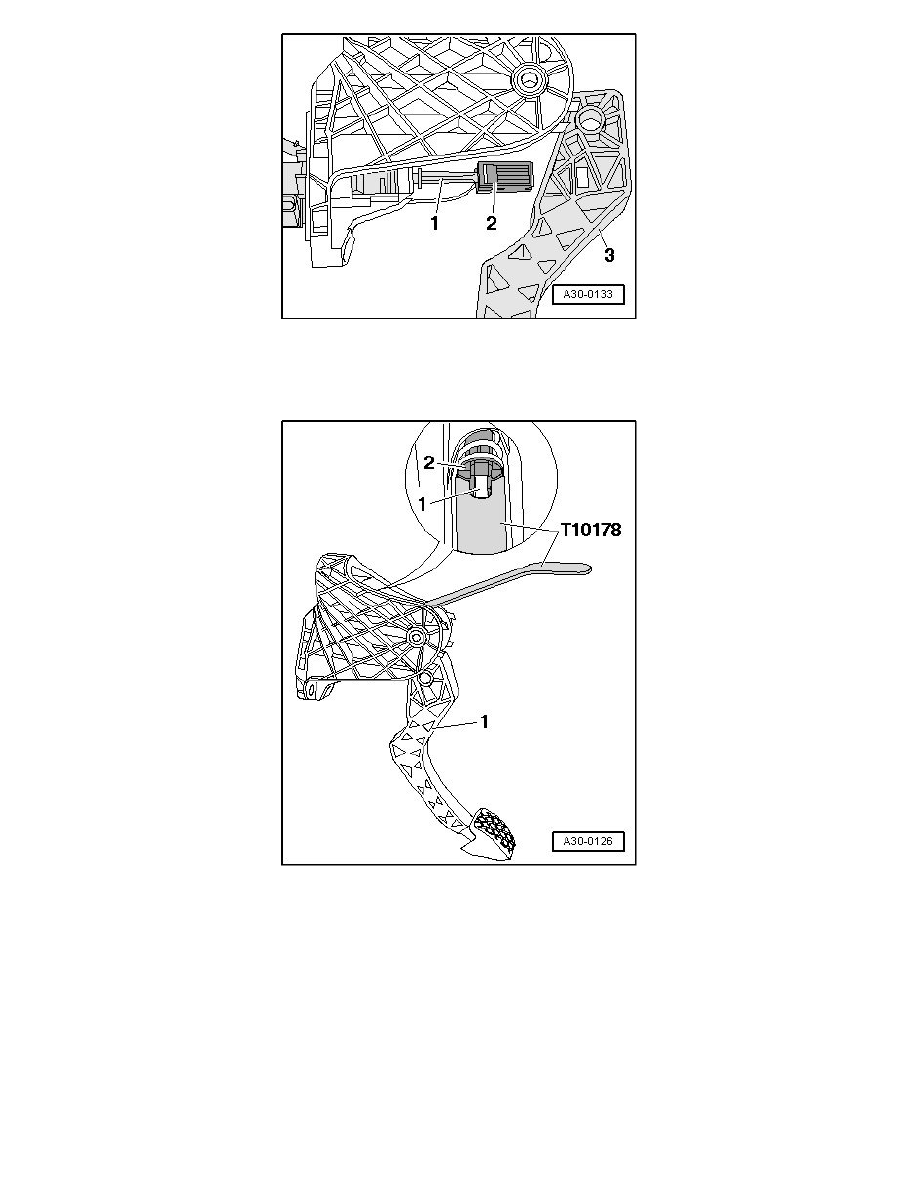 1
2
3
A30-0133

2
1
T10178
1
A30-0126